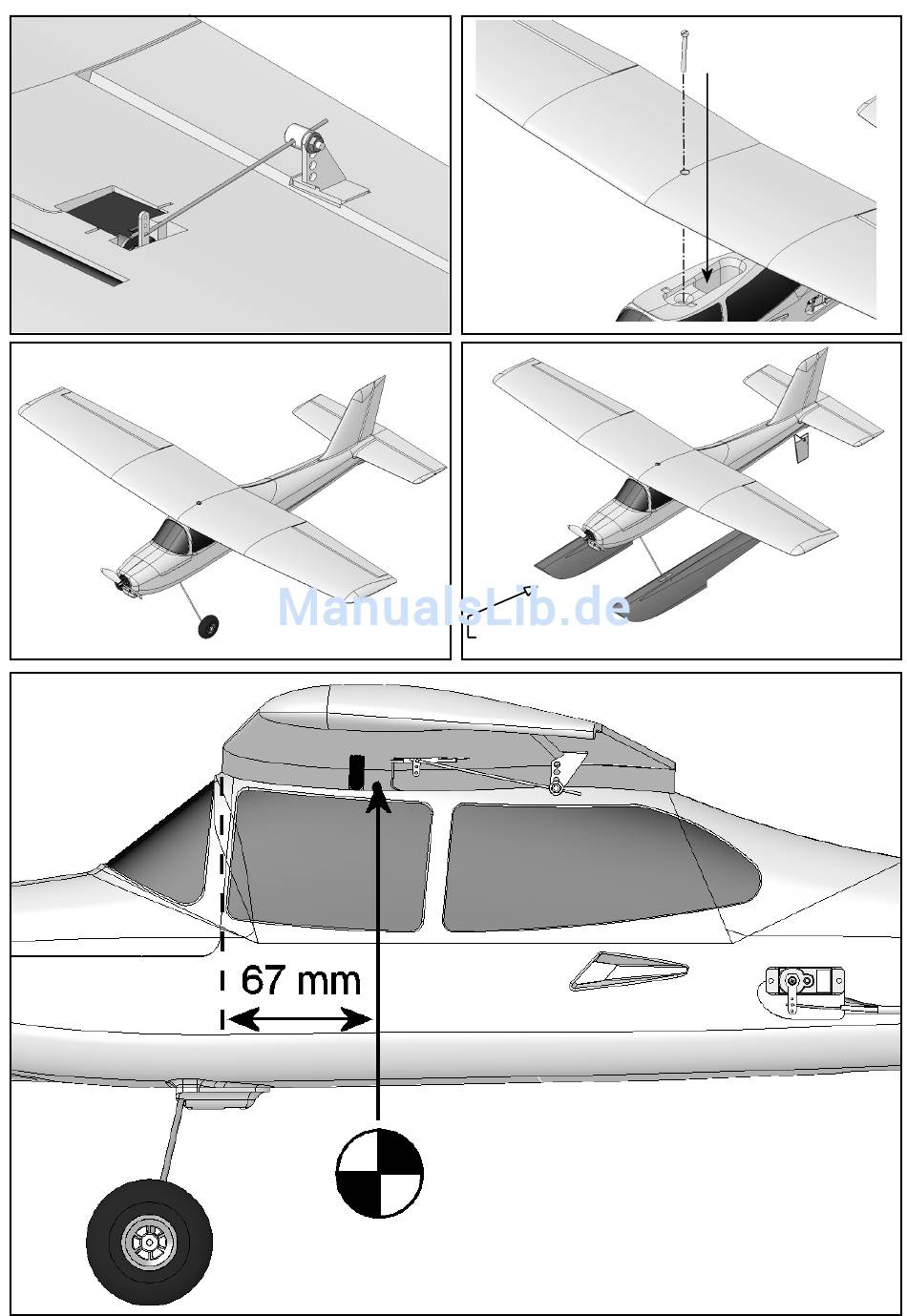 ManualsLib.de

67 mm