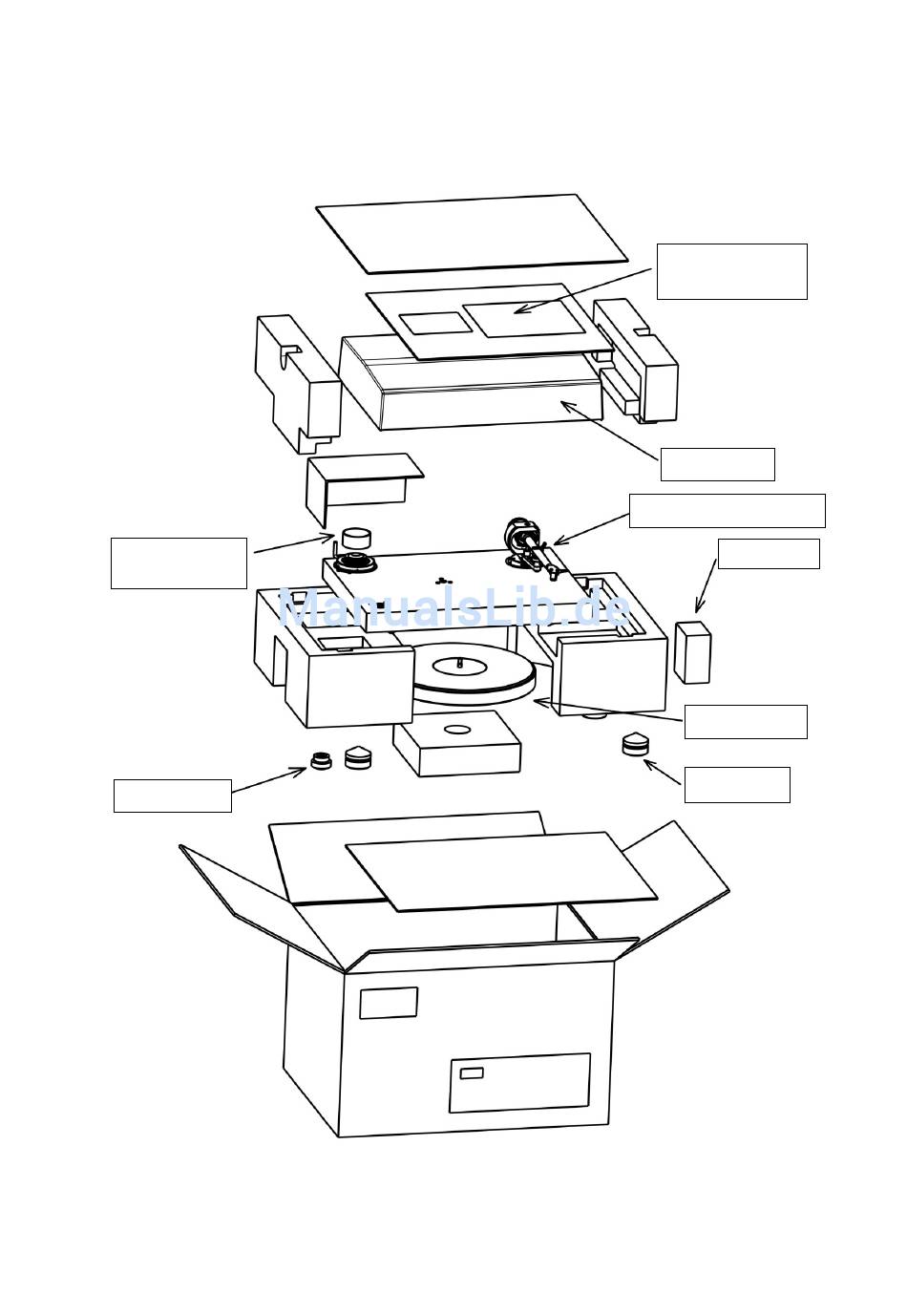 ManualsLib.de