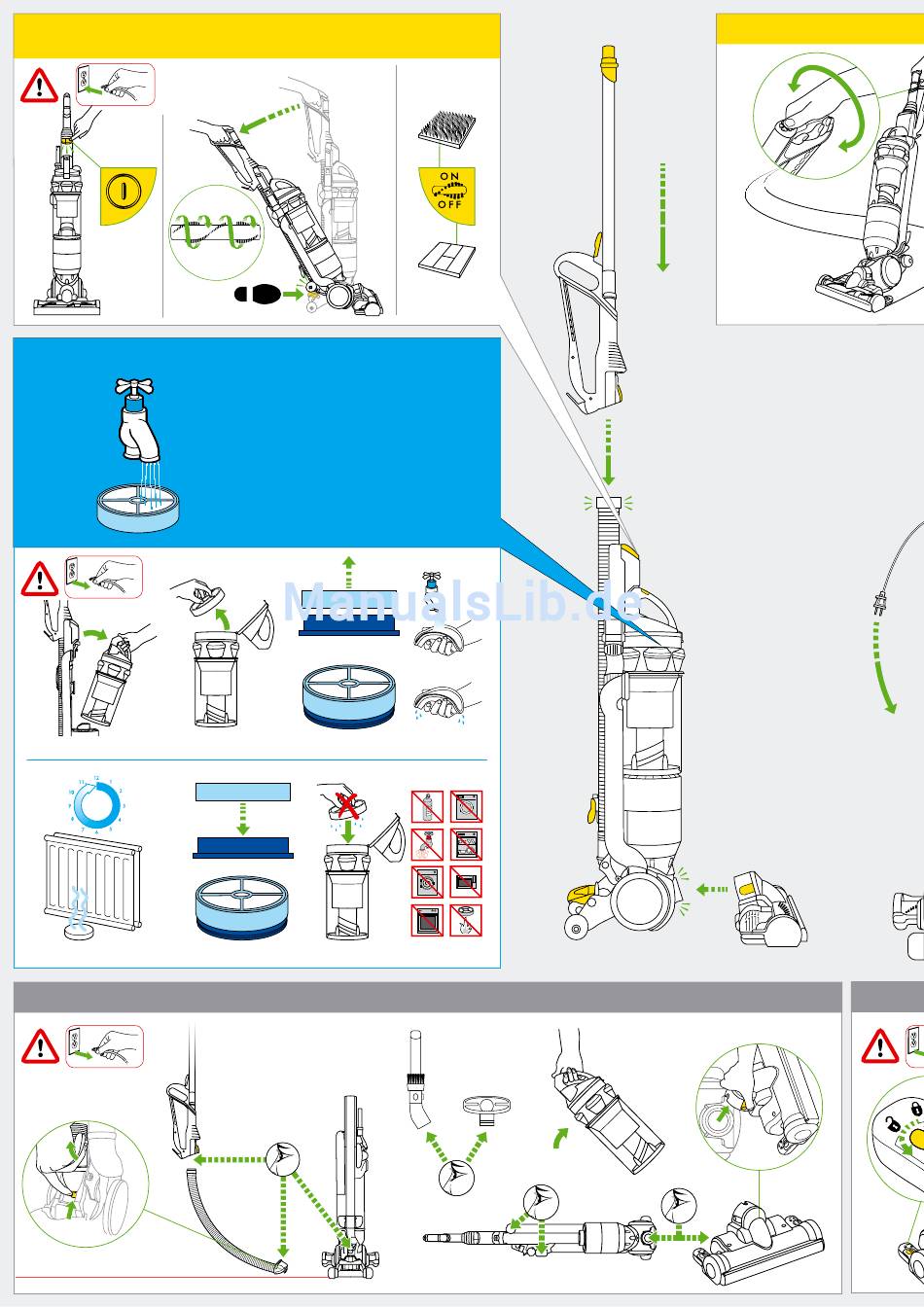 ON
OFF

ManualsLib.de