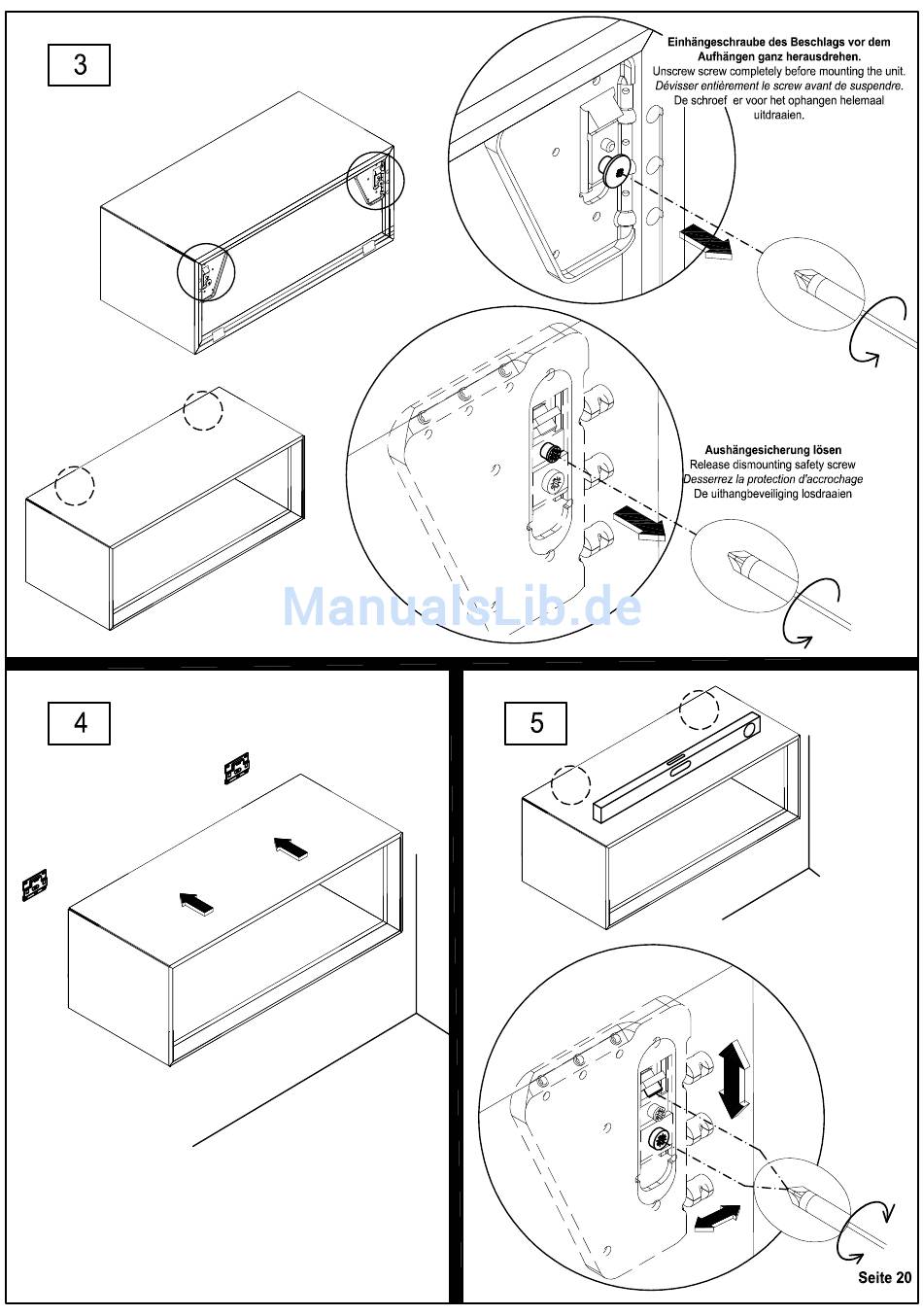 3

Einhängeschraube des Beschlags vor dem Aufhängen ganz herausdrehen.
Unscrew screw completely before mounting the unit.
Dévisser entièrement le screw avant de suspendre.
De schroef er voor het ophangen helemaal uitdraaien.

Aushängesicherung lösen
Release dismounting safety screw
Desserrez la protection d'accrochage
De uithangbeveiliging losdraaien

ManualsLib.de

4

5

Seite 20