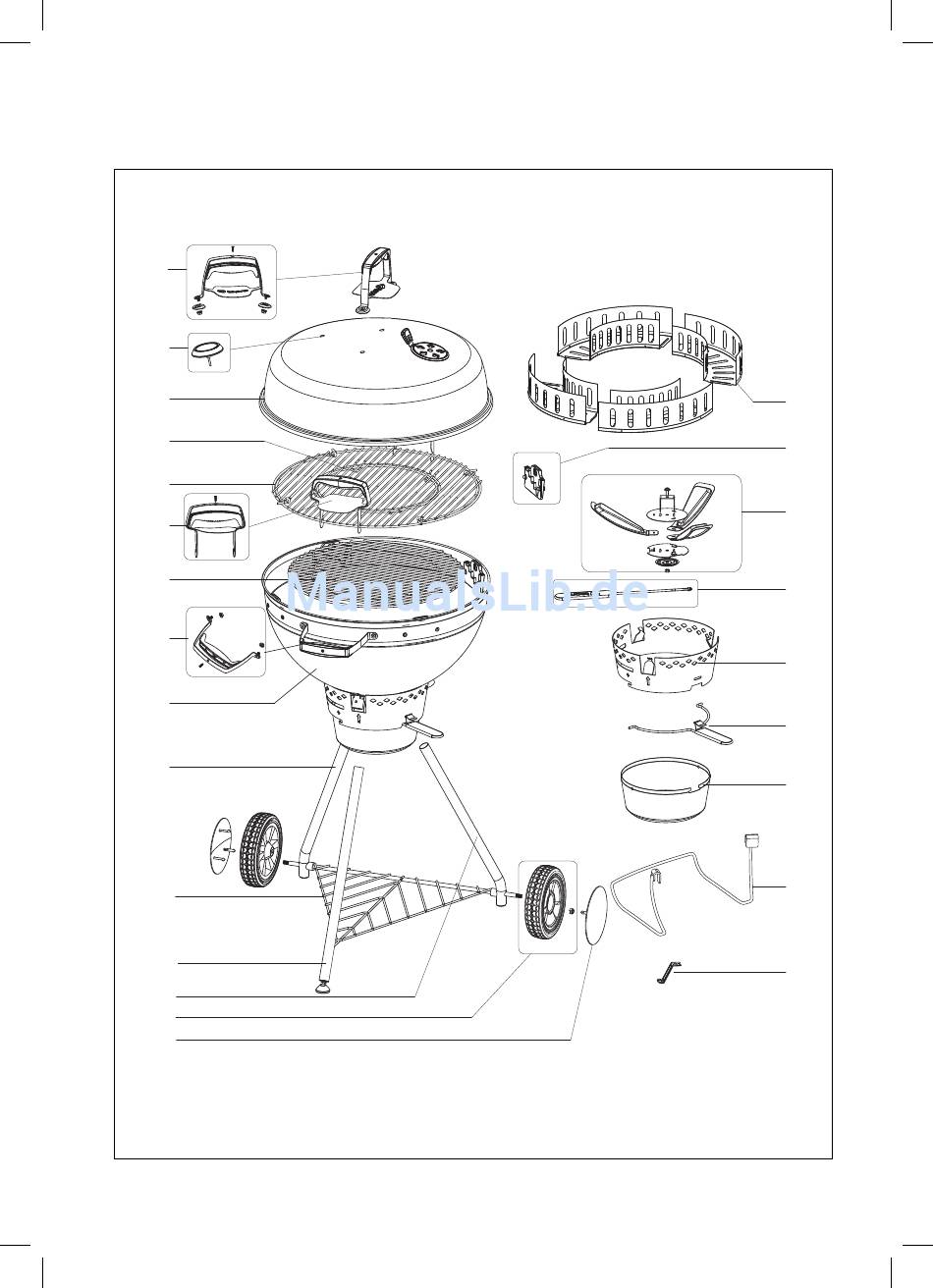 ManualsLib.de