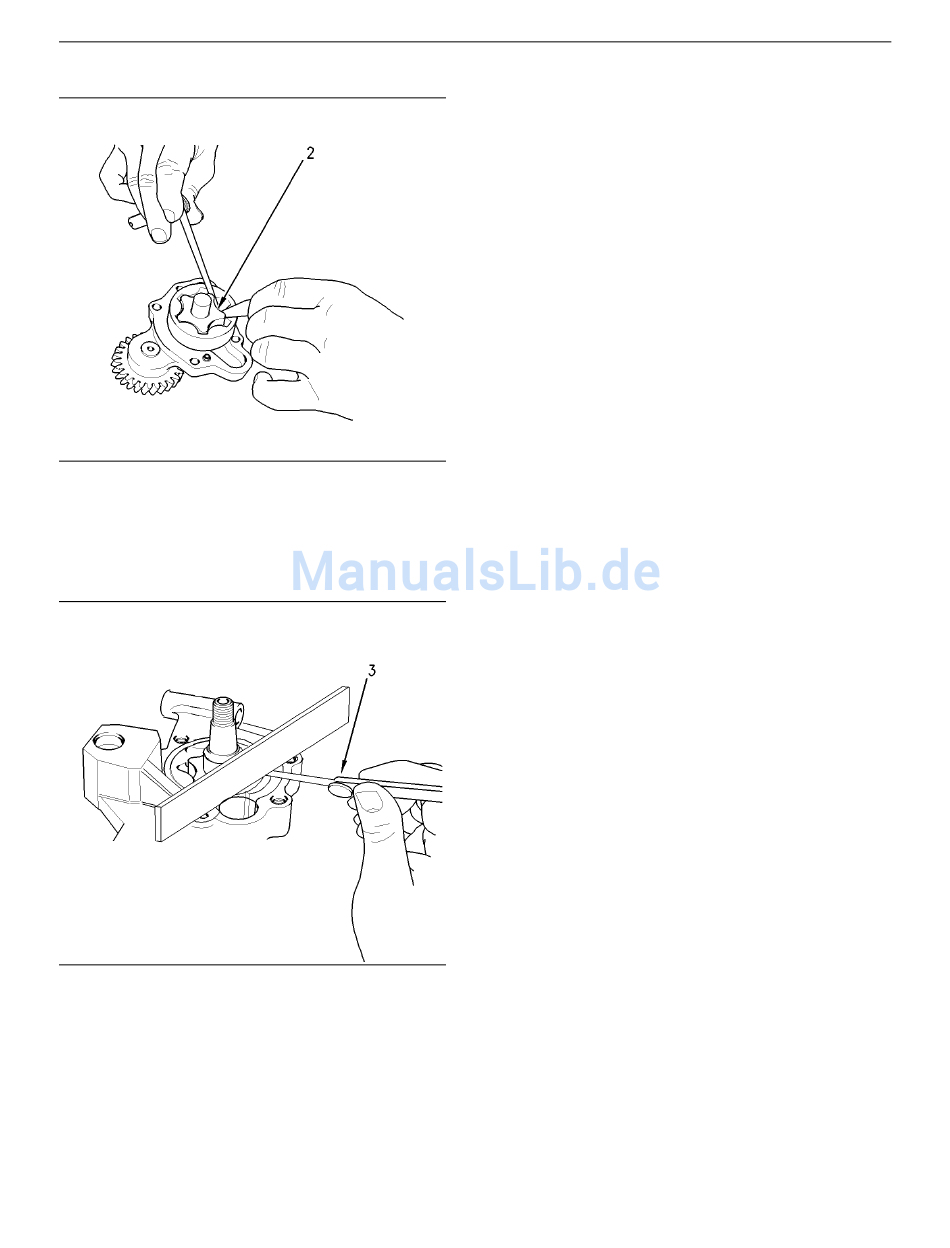 2

ManualsLib.de

3