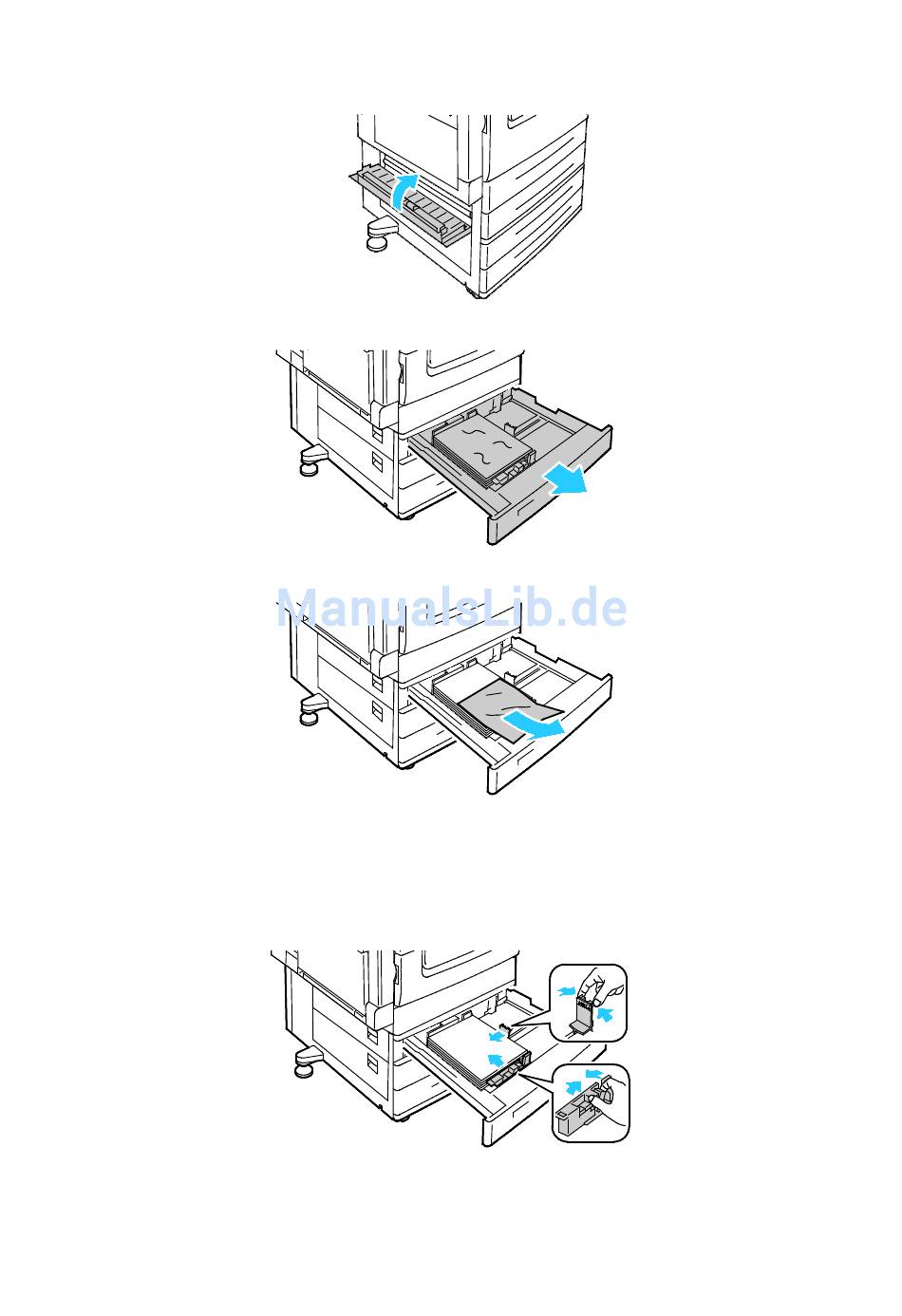 ManualsLib.de