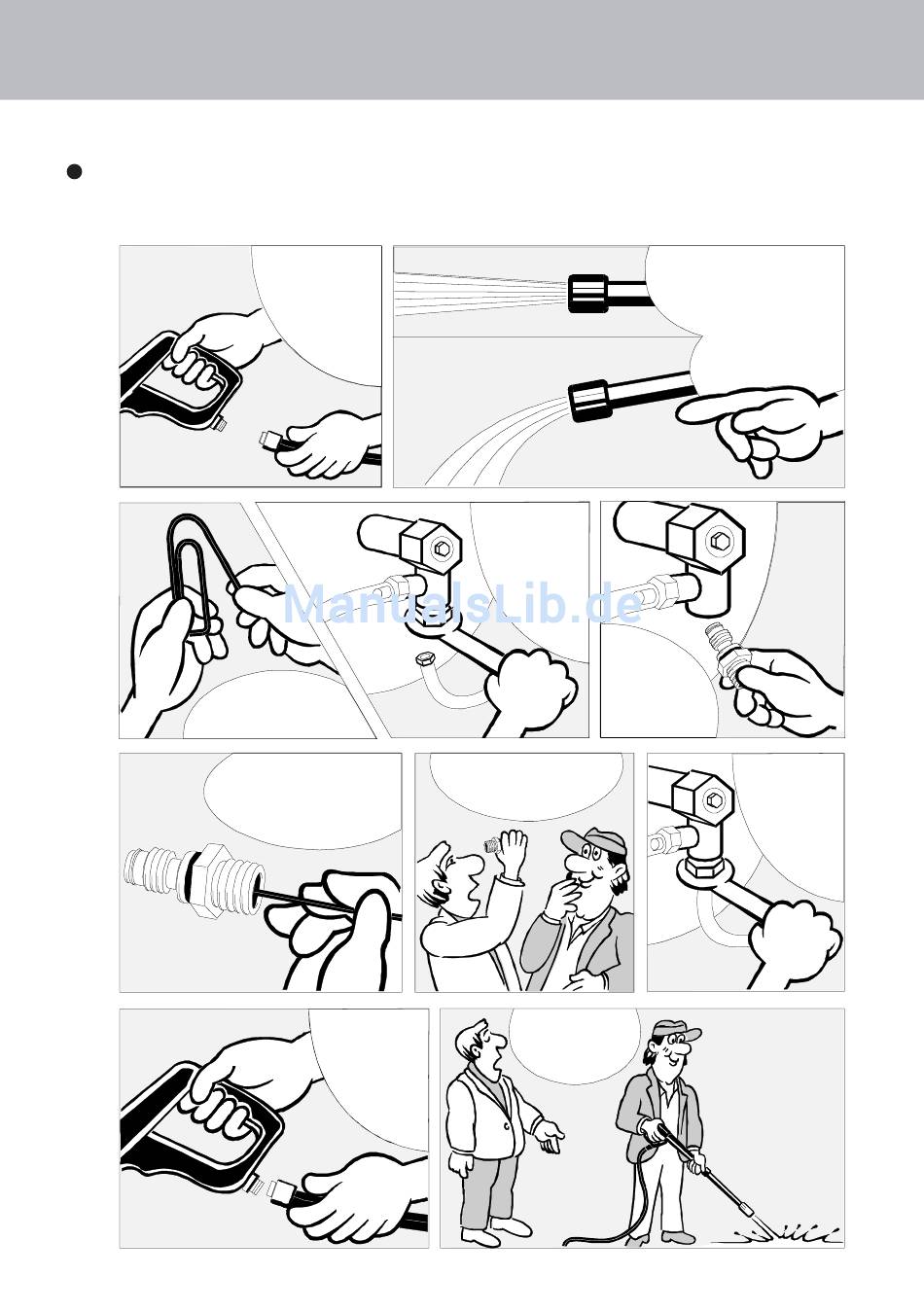 ManualsLib.de