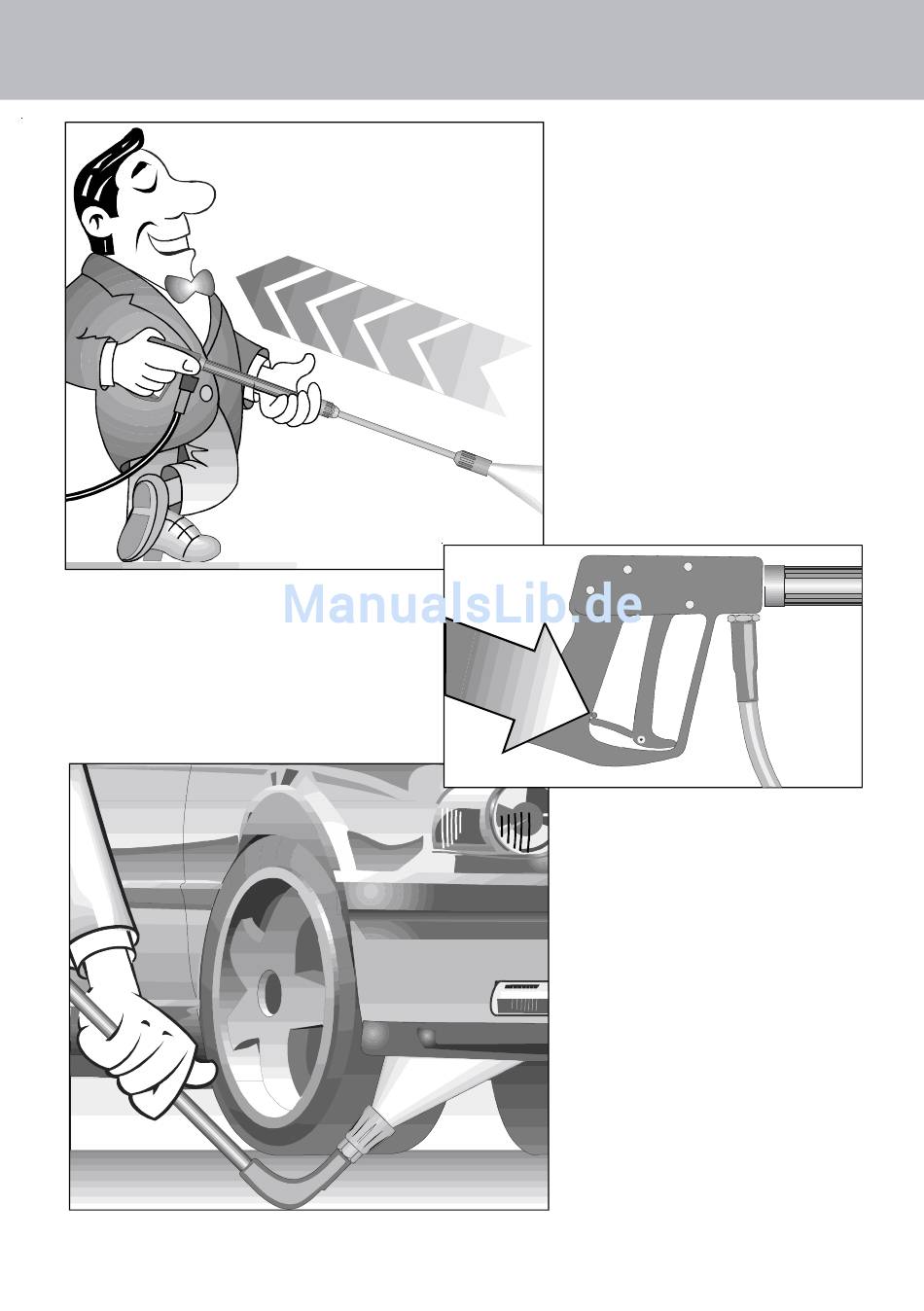 ManualsLib.de