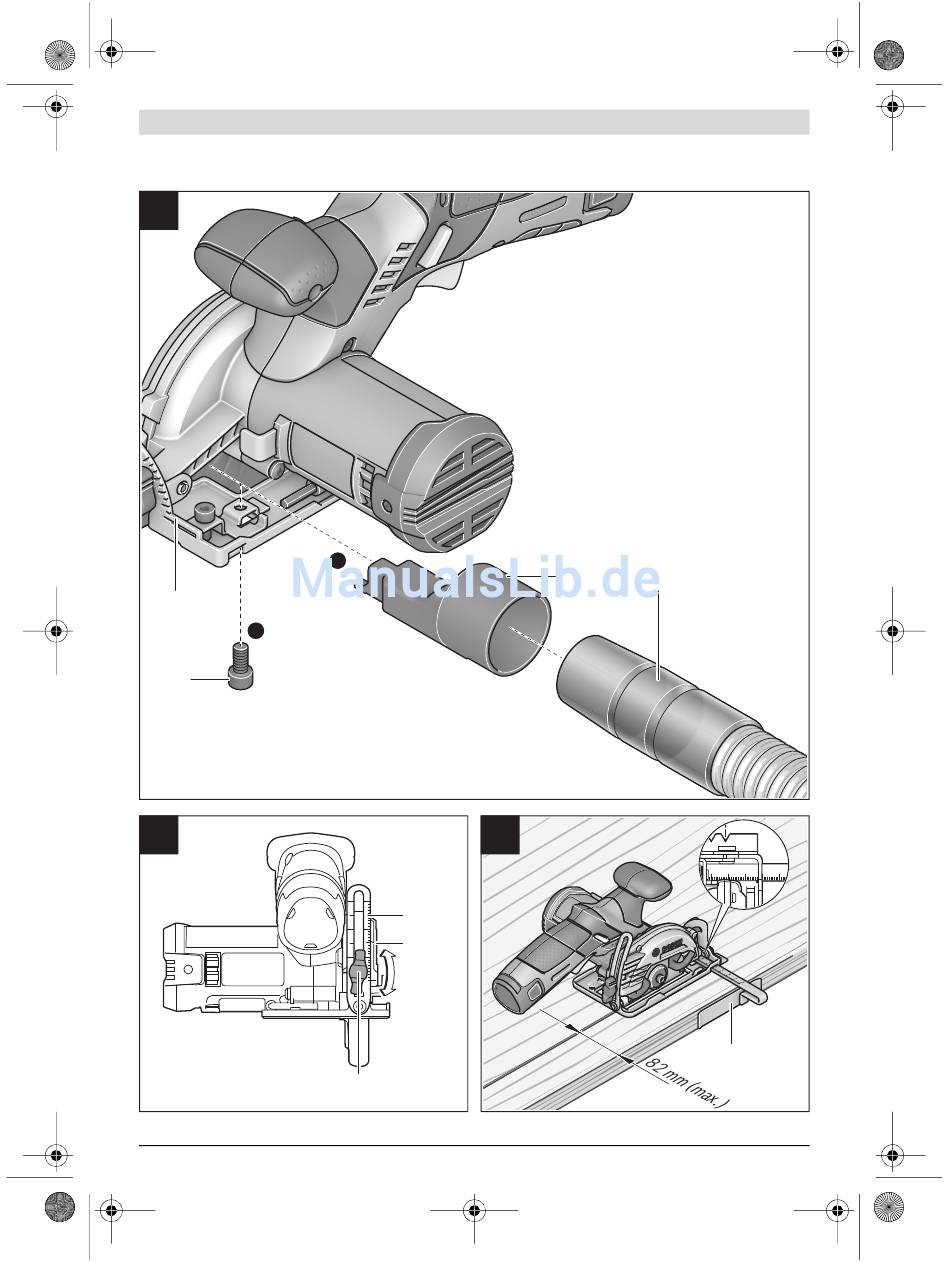 ManualsLib.de

82 mm (max.)