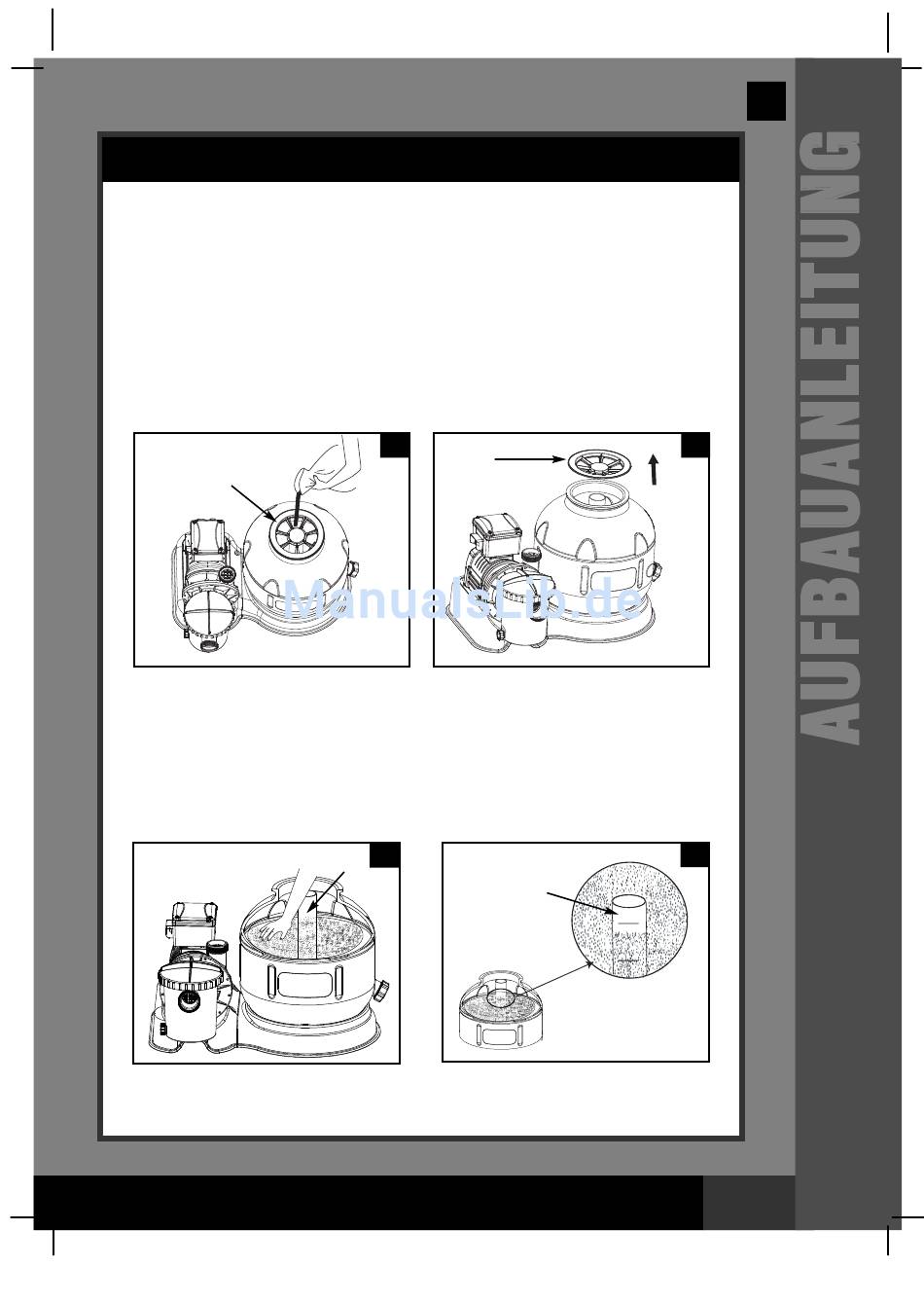 AUFBAUANLEITUNG

ManualsLib.de