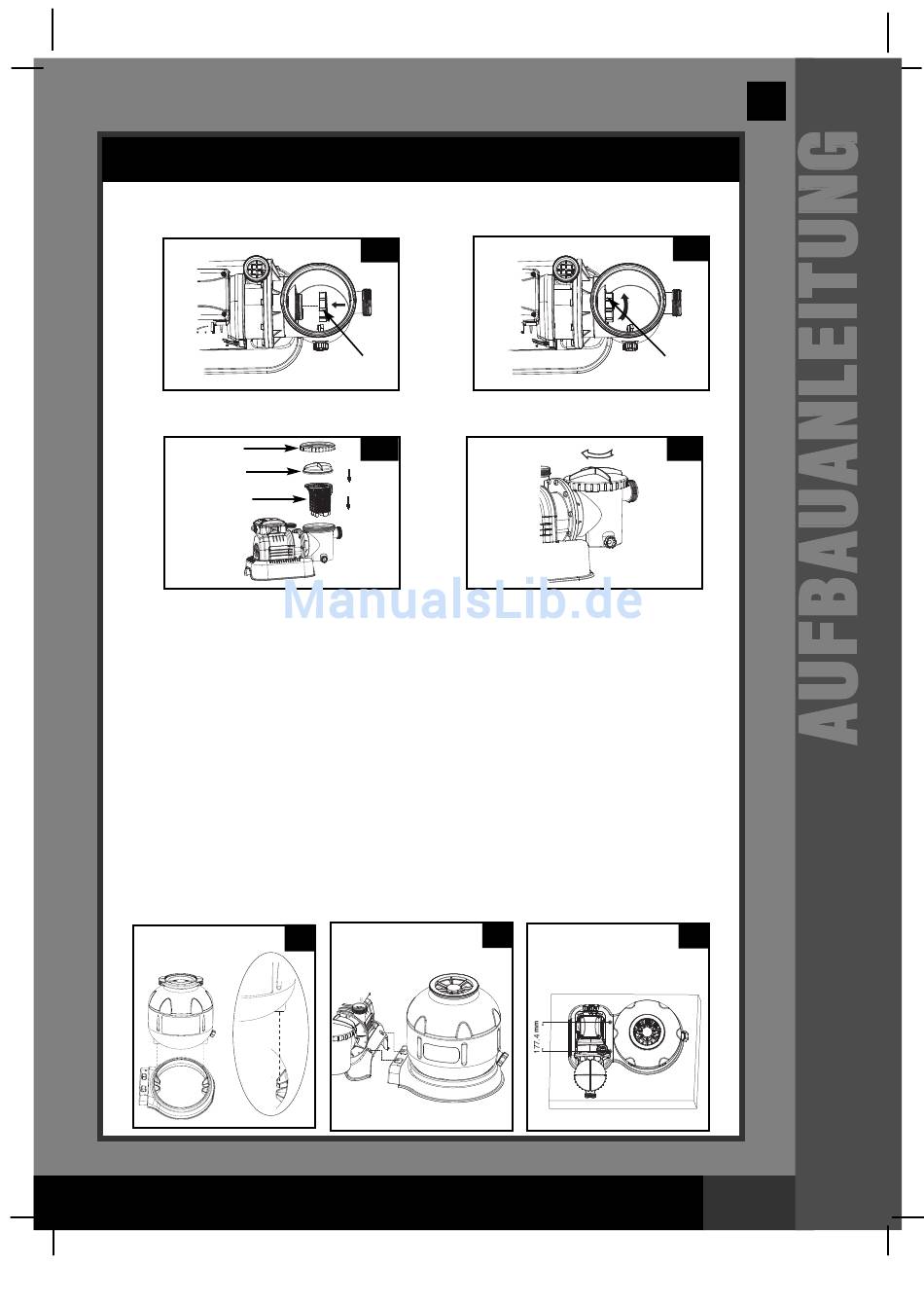 AUFBAUANLEITUNG

ManualsLib.de

177.4 mm