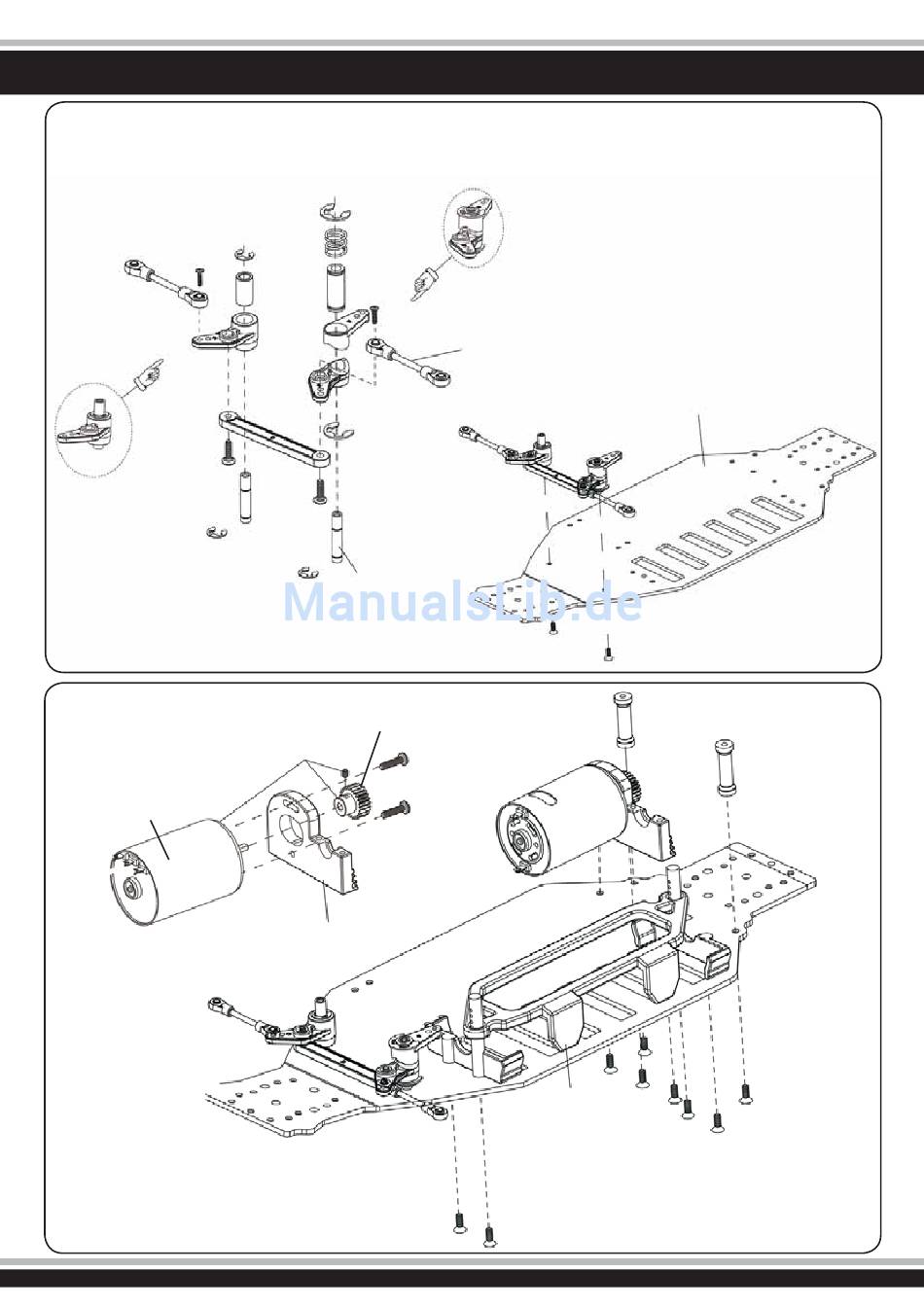 ManualsLib.de