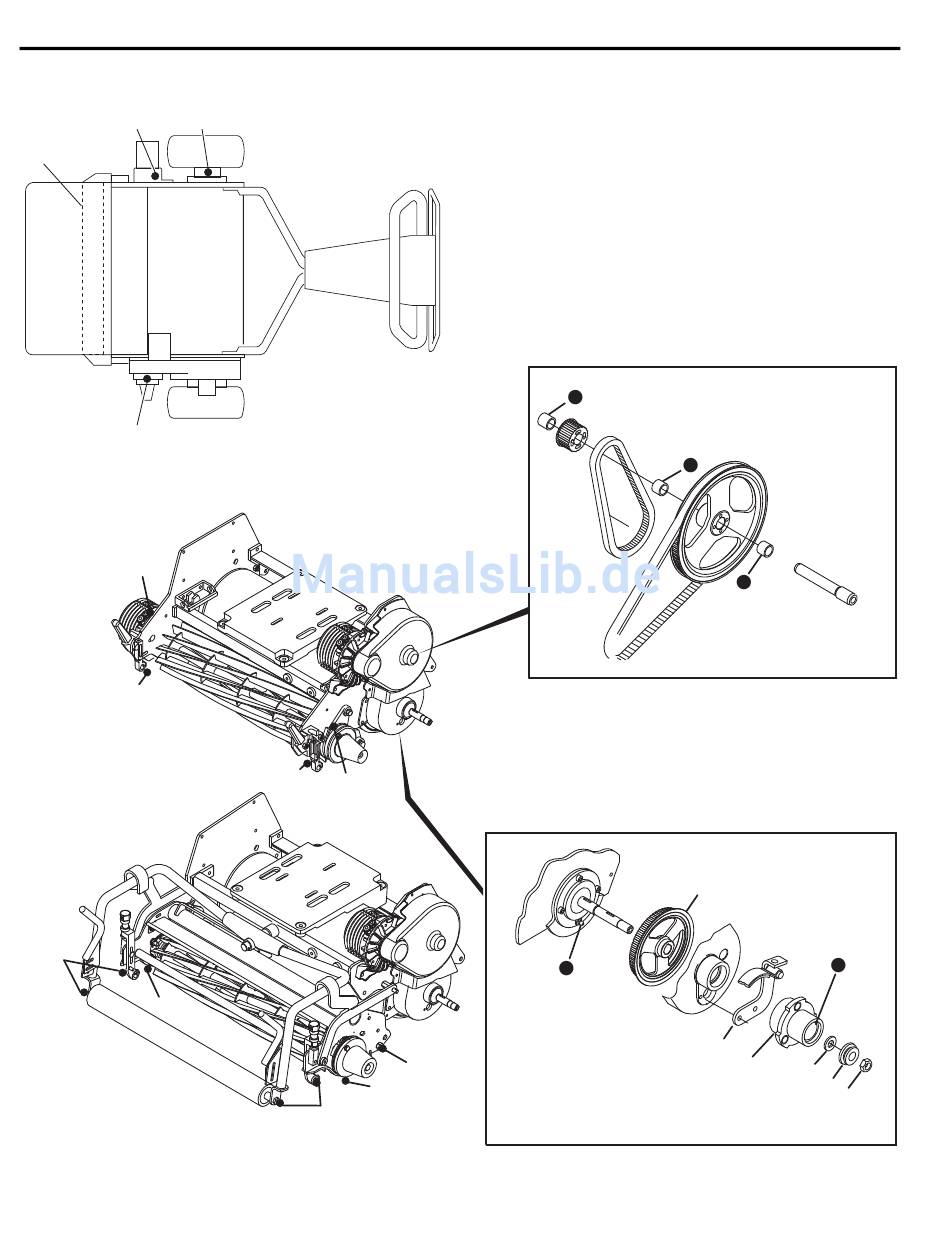 ManualsLib.de