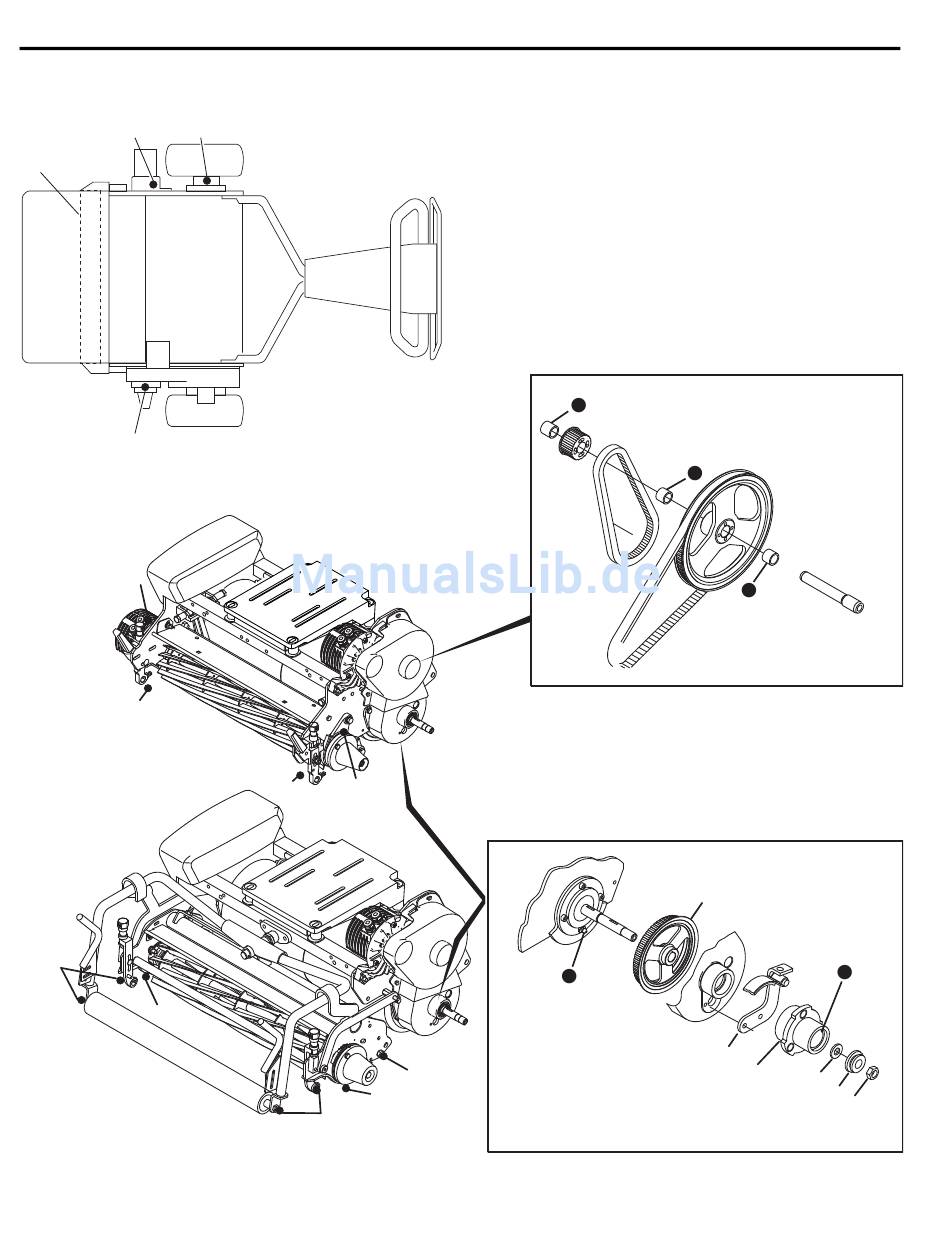 ManualsLib.de