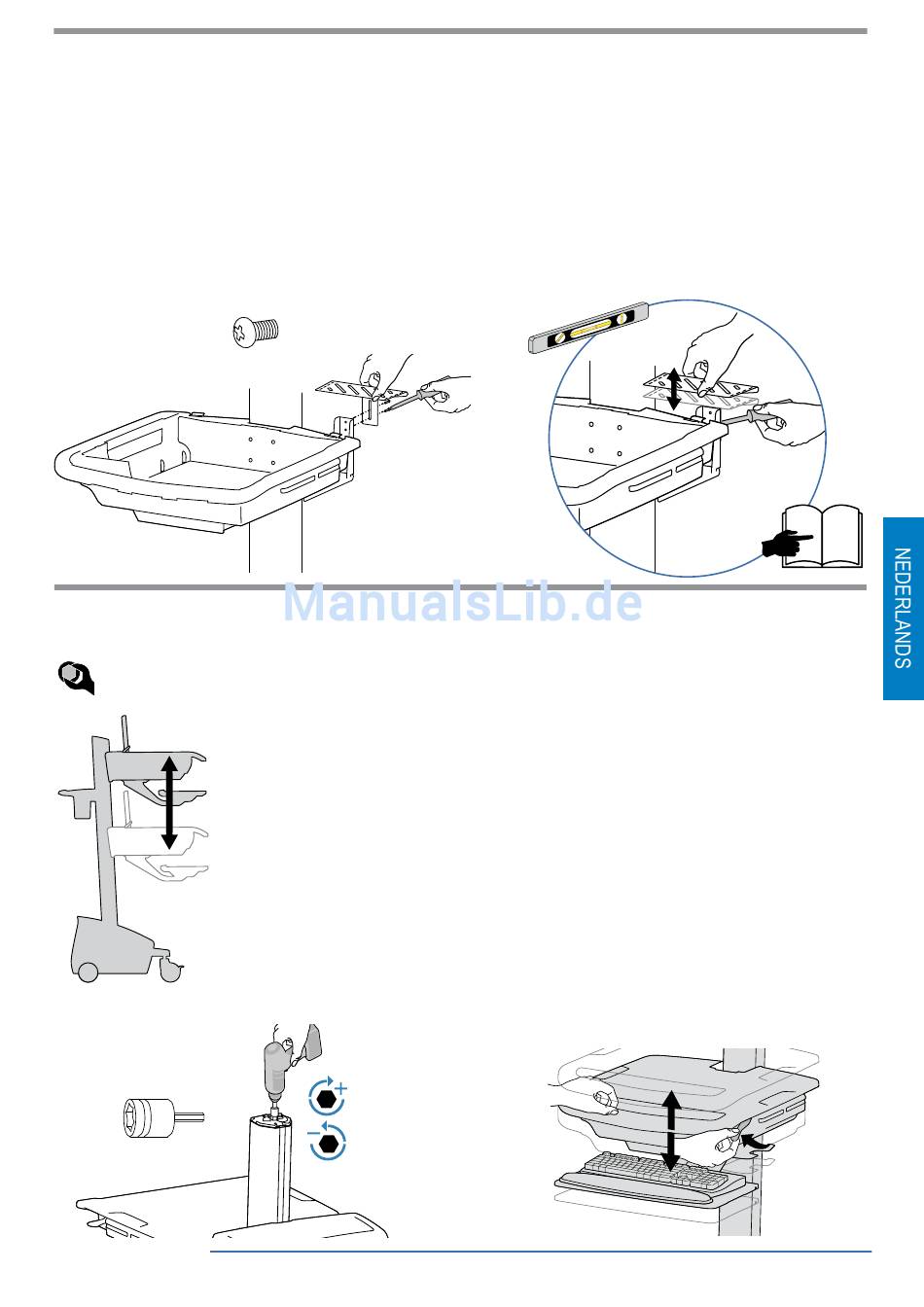 ManualsLib.de

NEDERLANDS