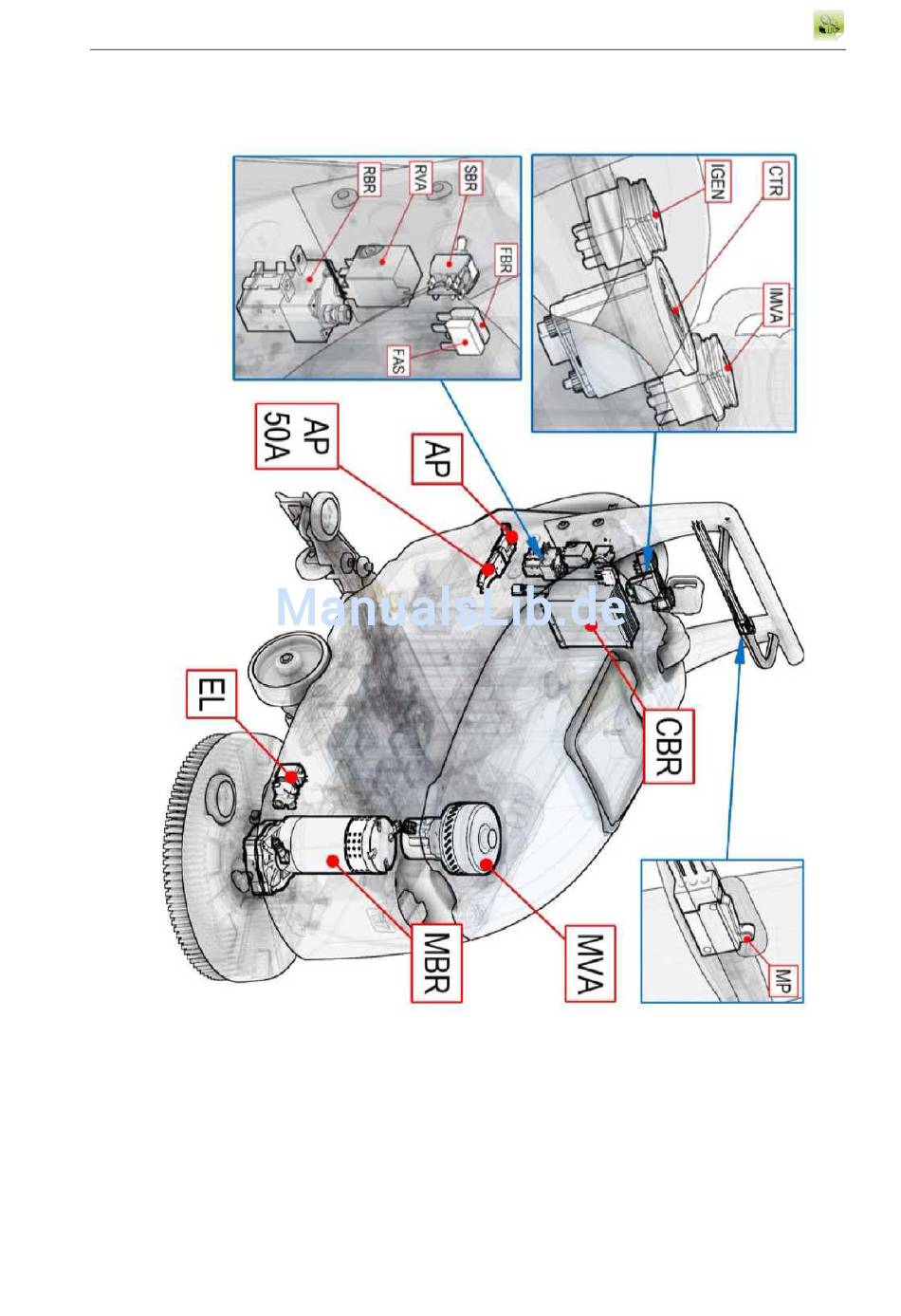 RBR
RVA
SBR
FBR
FAS
IGEN
CTR
IMVA
AP 50A
AP
ManualsLib.de
EL
CBR
MBR
MVA
MP