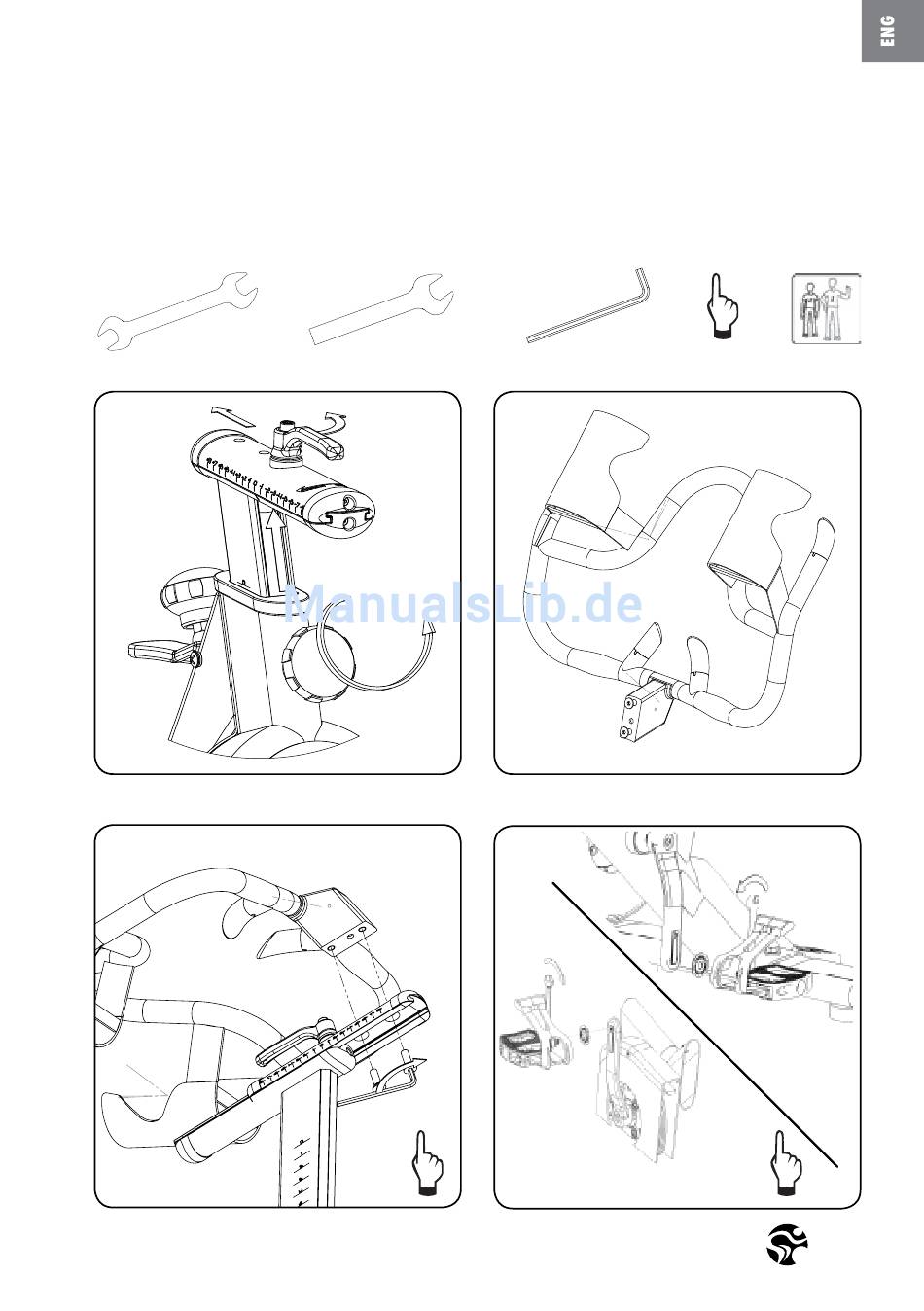 ENG

ManualsLib.de