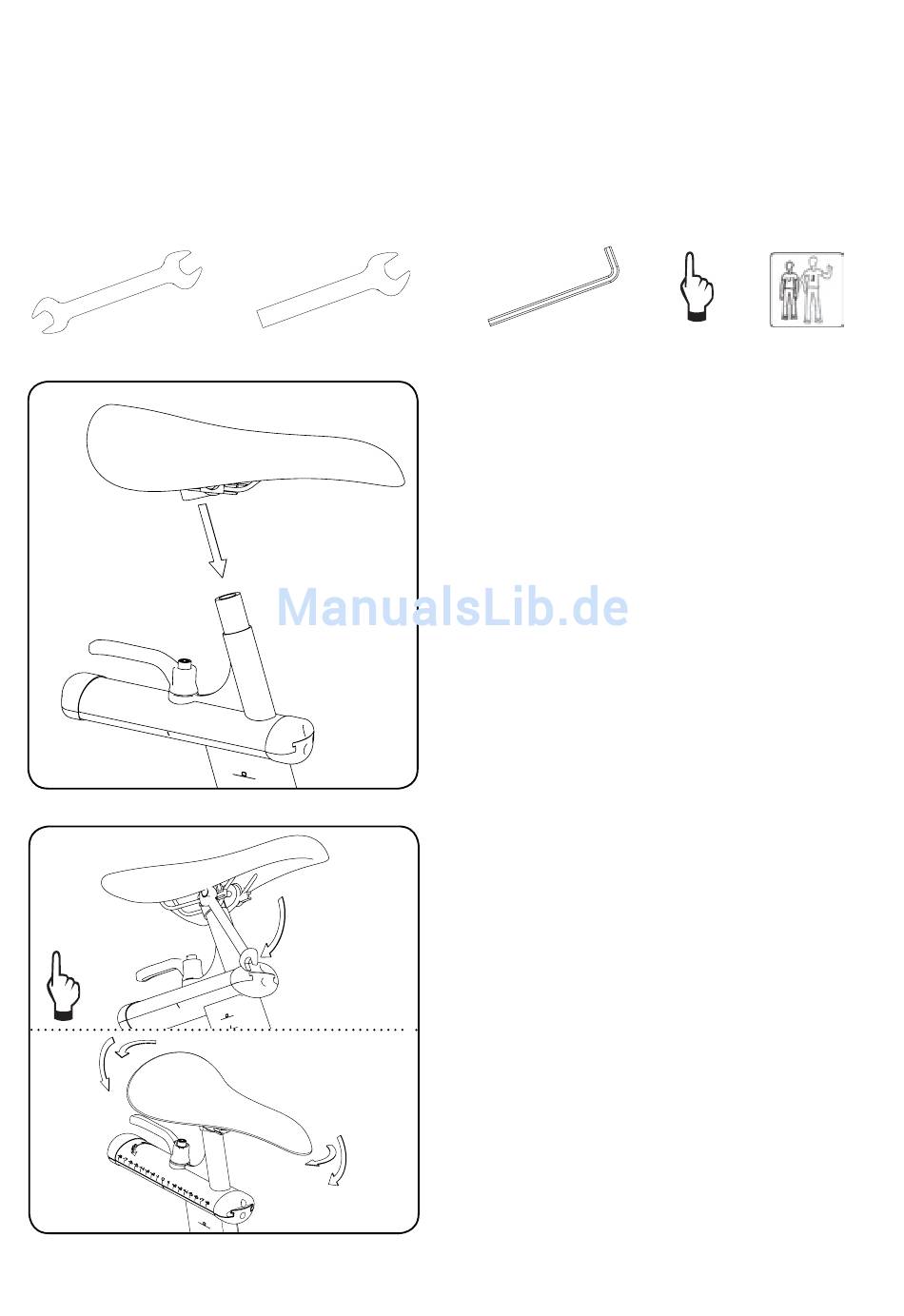 ManualsLib.de