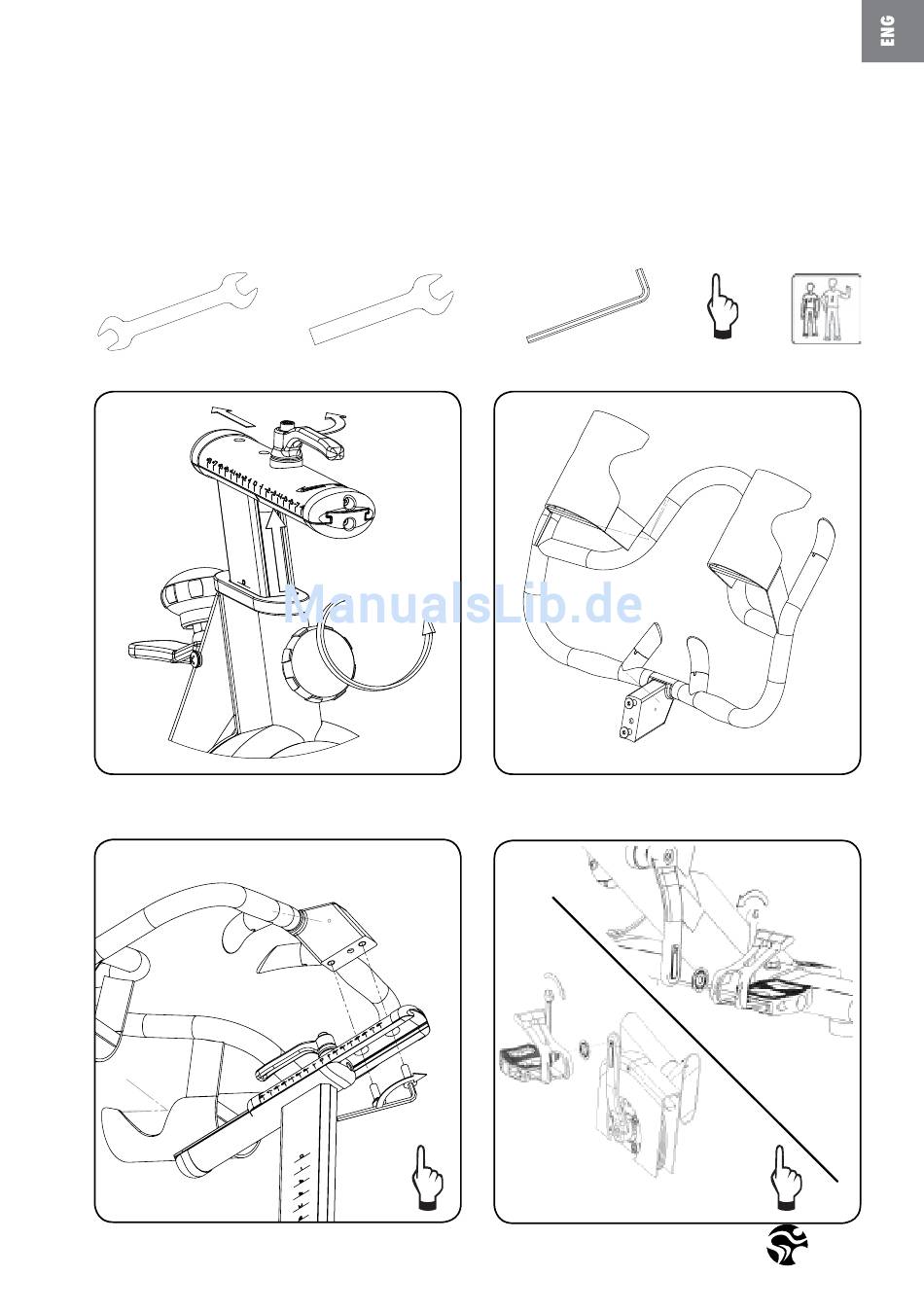 ENG

ManualsLib.de