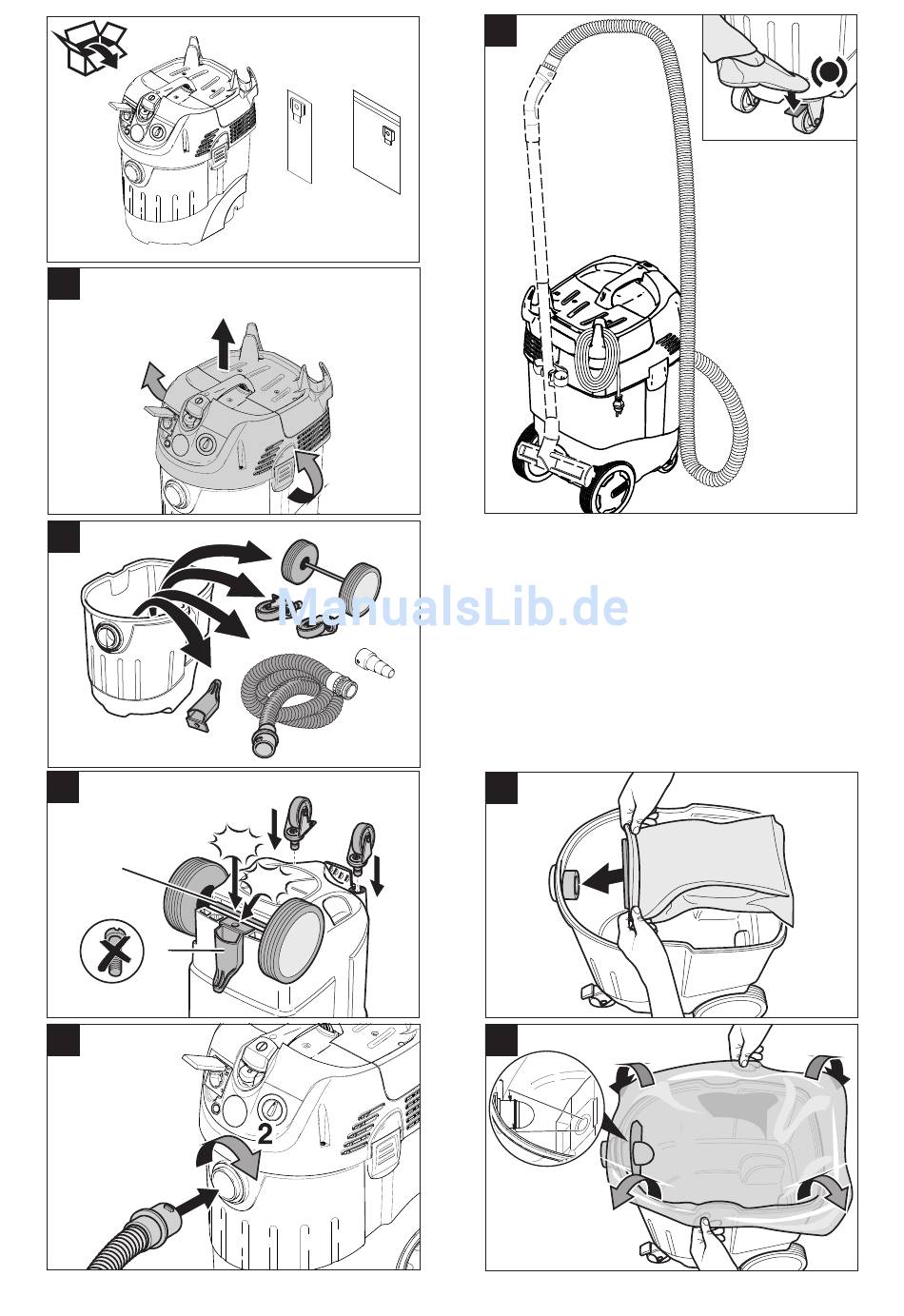 ManualsLib.de

2