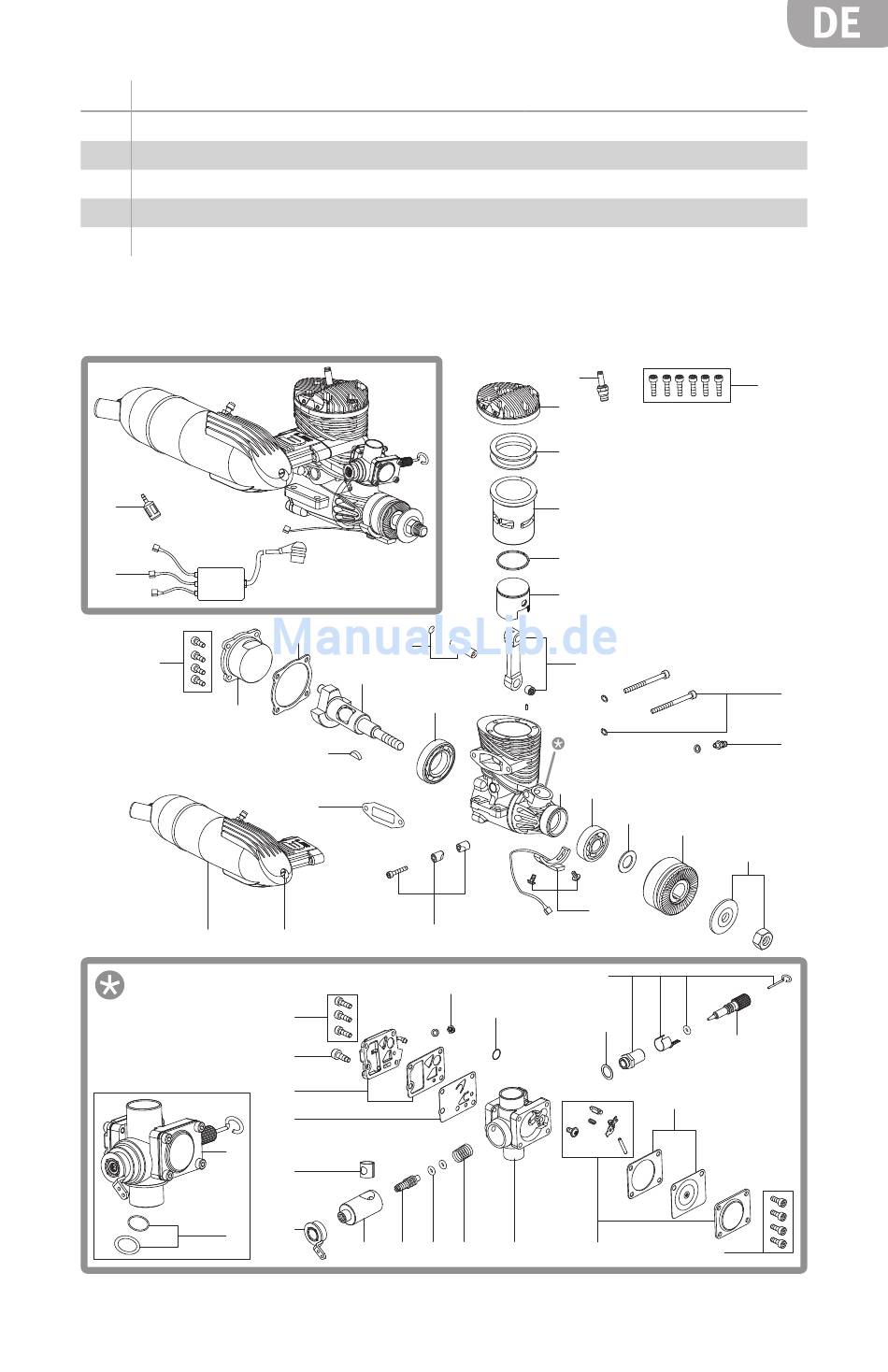 DE

ManualsLib.de