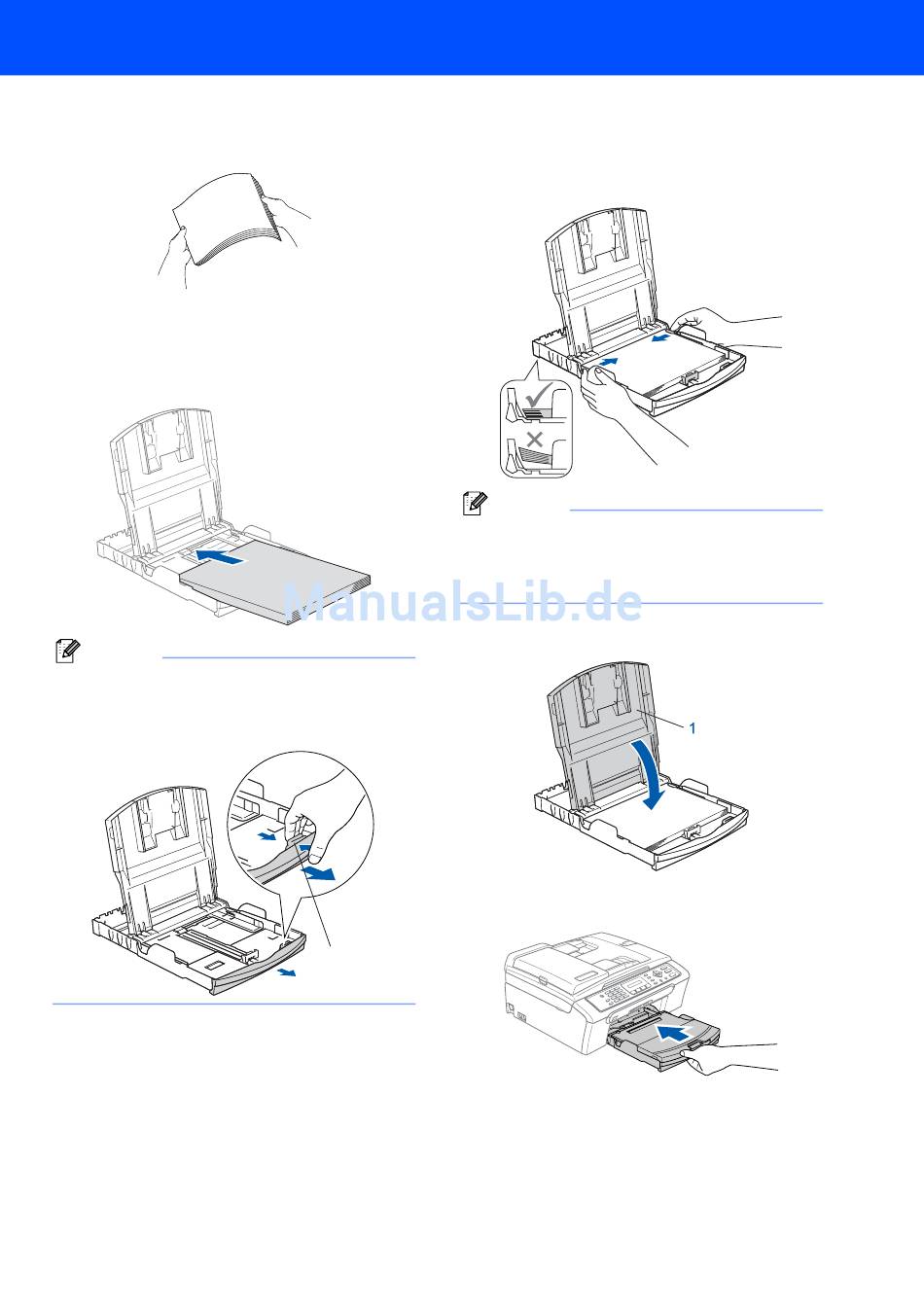 ManualsLib.de

1