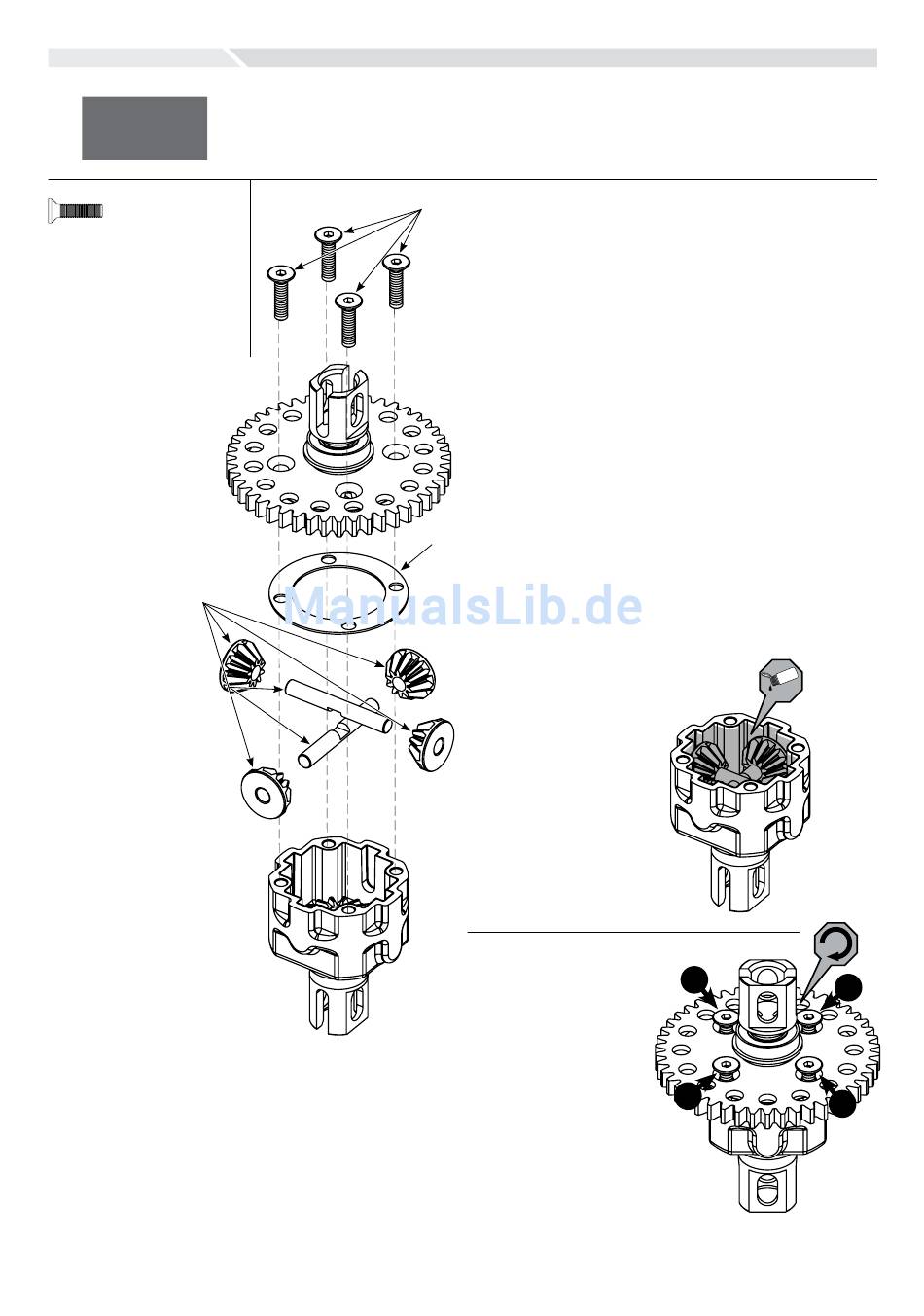 ManualsLib.de