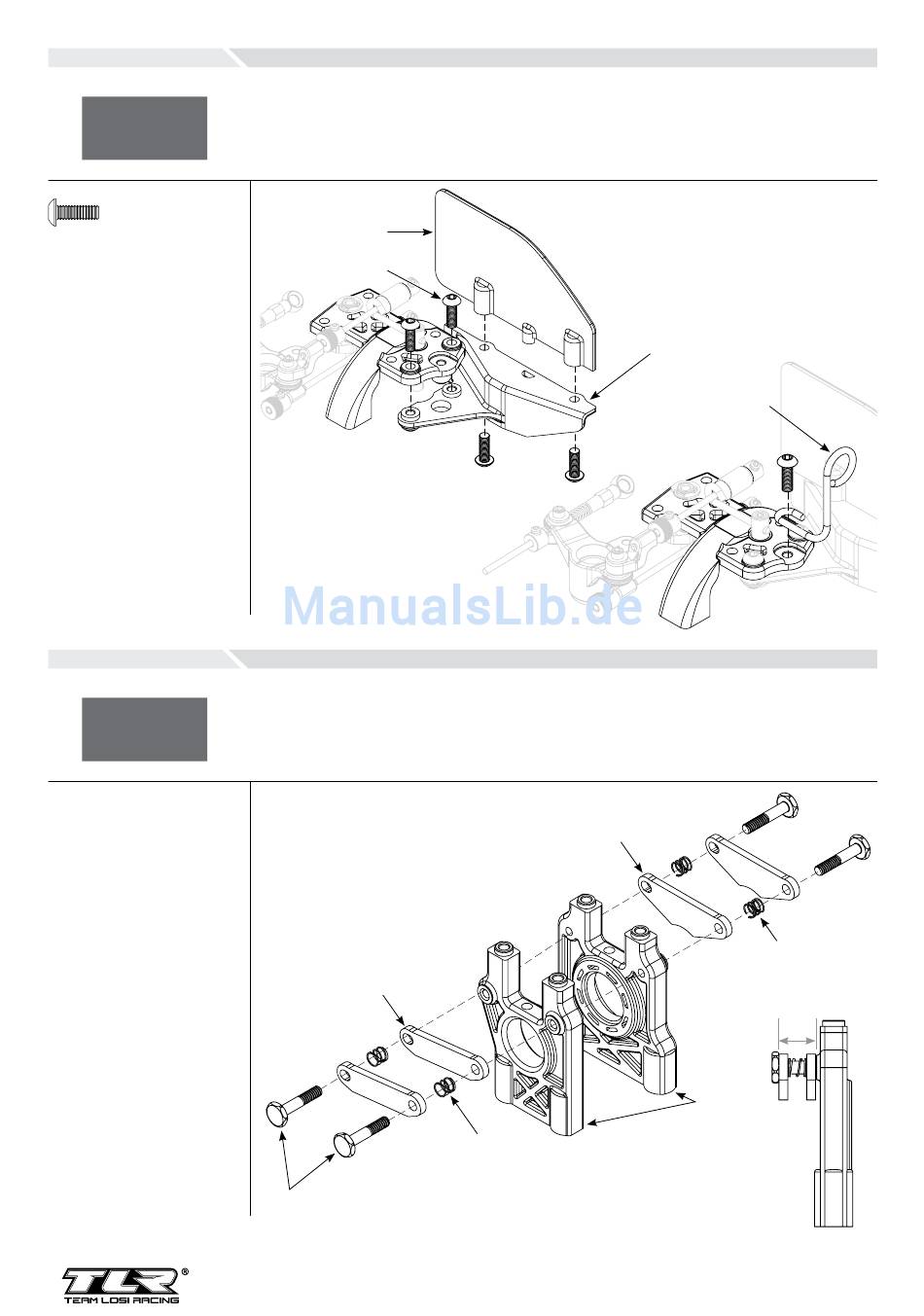 ManualsLib.de

TLR®
TEAM LOSI RACING