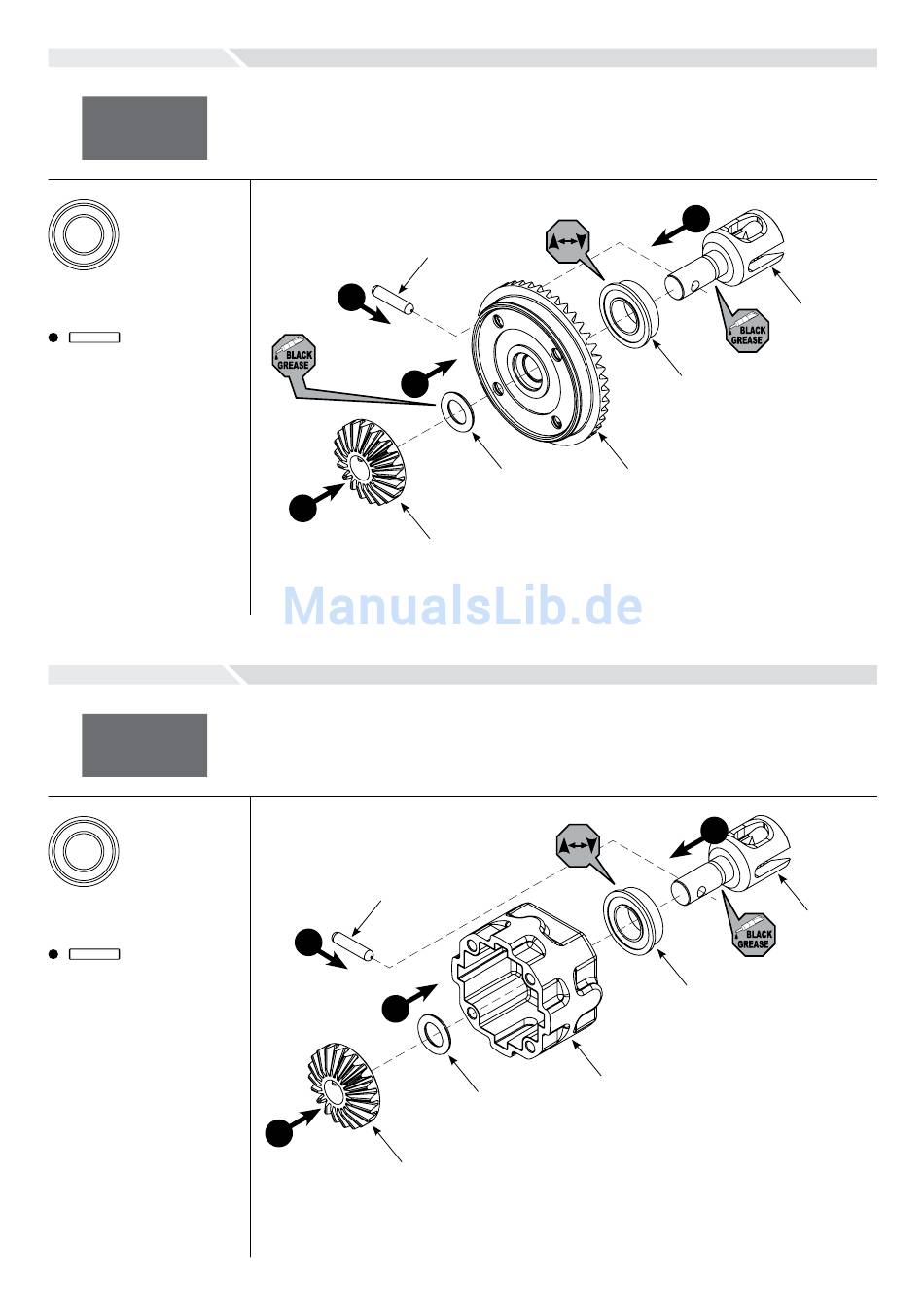 BLACK GREASE

BLACK GREASE

ManualsLib.de

BLACK GREASE