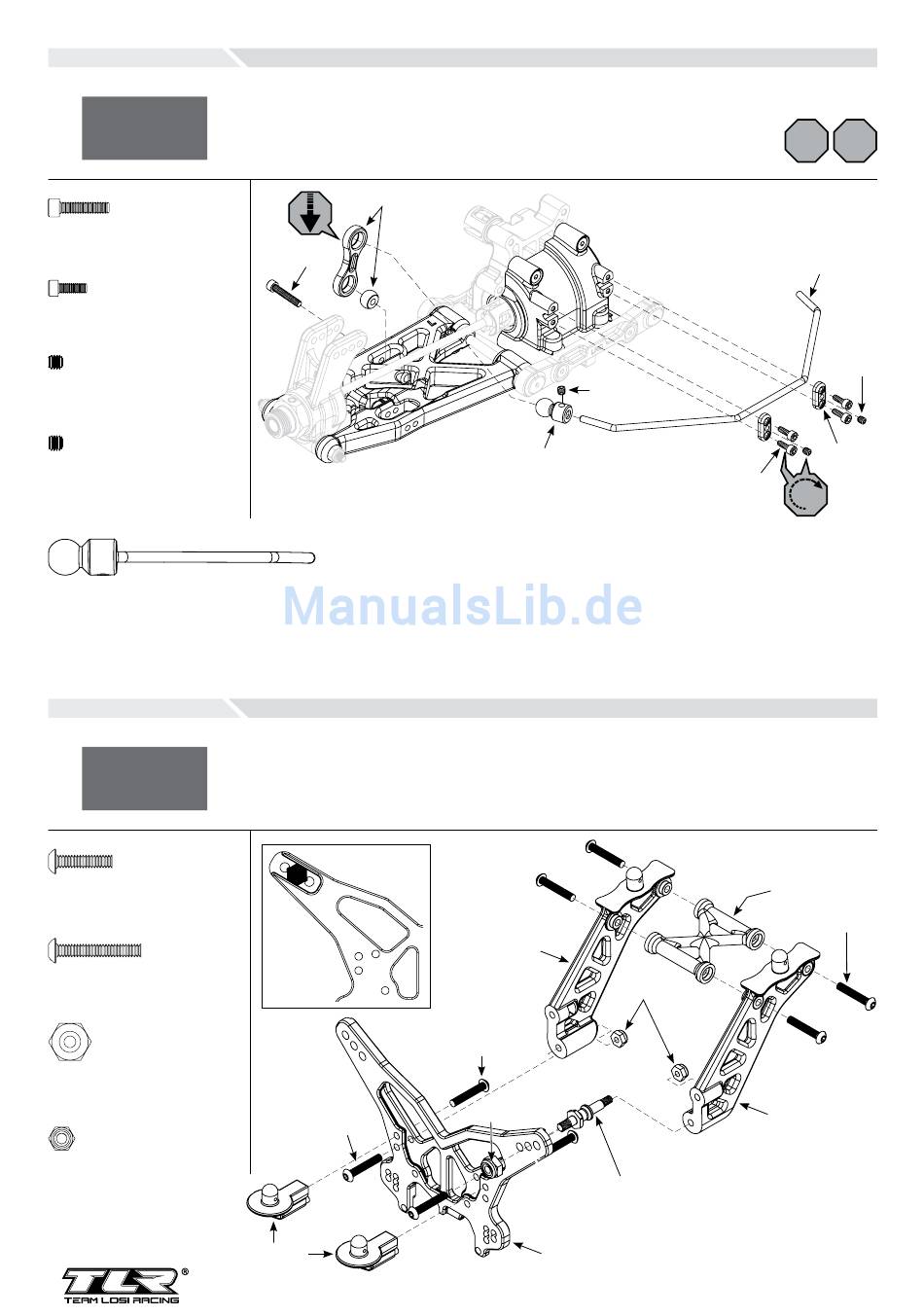 ManualsLib.de

TLR®
TEAM LOSI RACING