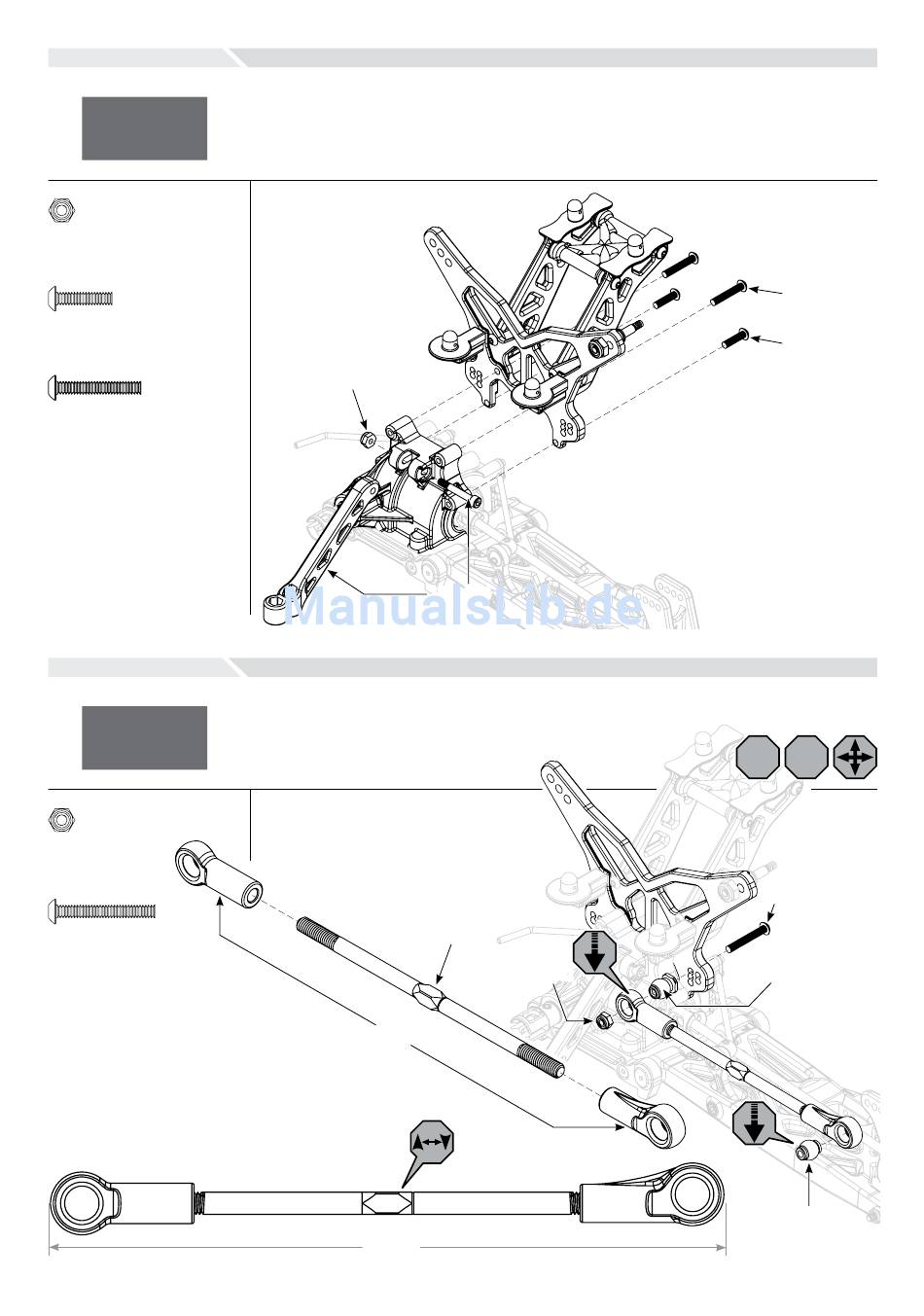 ManualsLib.de