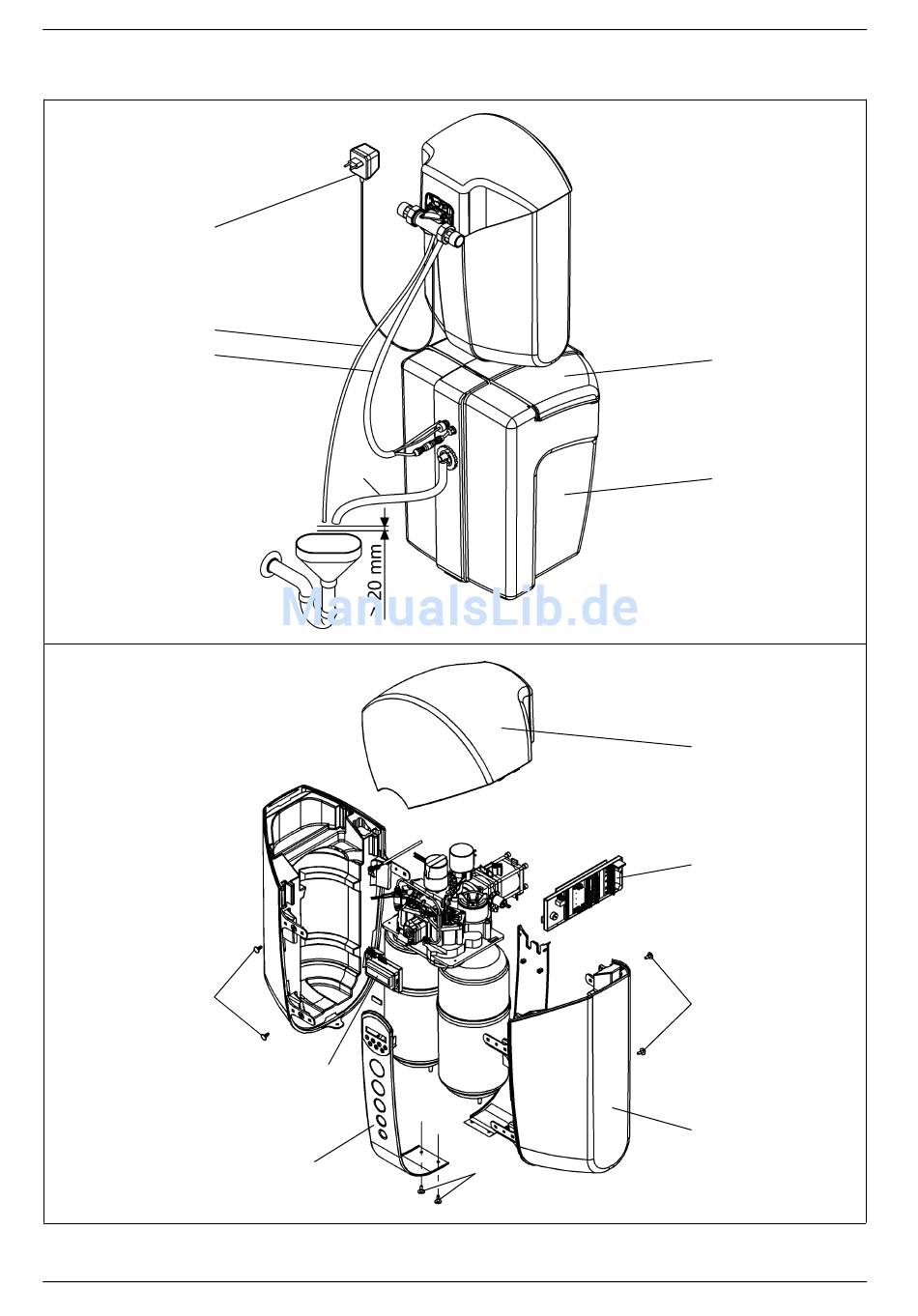 20 mm

ManualsLib.de