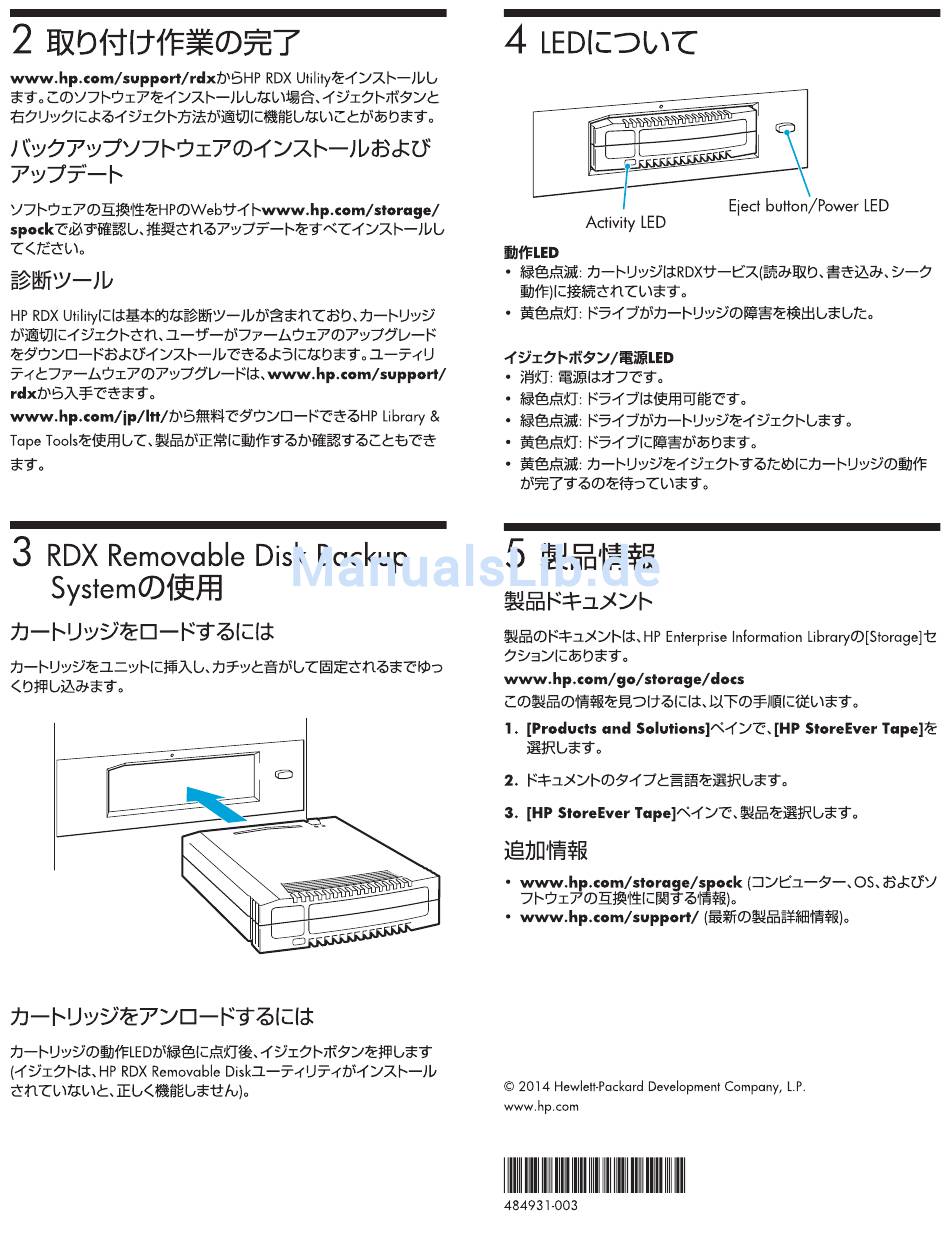 2 取り付け作業の完了

www.hp.com/support/rdxからHP RDX Utilityをインストールします。このソフトウェアをインストールしない場合、イジェクトボタンと右クリックによるイジェクト方法が適切に機能しないことがあります。

バックアップソフトウェアのインストールおよびアップデート

ソフトウェアの互換性をHPのWebサイトwww.hp.com/storage/spockで必ず確認し、推奨されるアップデートをすべてインストールしてください。

診断ツール

HP RDX Utilityには基本的な診断ツールが含まれており、カートリッジが適切にイジェクトされ、ユーザーがファームウェアのアップグレードをダウンロードおよびインストールできるようになります。ユーティリティとファームウェアのアップグレードは、www.hp.com/support/rdxから入手できます。

www.hp.com/jp/ltt/から無料でダウンロードできるHP Library & Tape Toolsを使用して、製品が正常に動作するか確認することもできます。

3 RDX Removable Disk Backup Systemの使用

カートリッジをロードするには

カートリッジをユニットに挿入し、カチッと音がして固定されるまでゆっくり押し込みます。

カートリッジをアンロードするには

カートリッジの動作LEDが緑色に点灯後、イジェクトボタンを押します(イジェクトは、HP RDX Removable Diskユーティリティがインストールされていないと、正しく機能しません)。

4 LEDについて

Activity LED

Eject button/Power LED

動作LED
• 緑色点滅: カートリッジはRDXサービス(読み取り、書き込み、シーク動作)に接続されています。
• 黄色点灯: ドライブがカートリッジの障害を検出しました。

イジェクトボタン/電源LED
• 消灯: 電源はオフです。
• 緑色点灯: ドライブは使用可能です。
• 緑色点滅: ドライブがカートリッジをイジェクトします。
• 黄色点灯: ドライブに障害があります。
• 黄色点滅: カートリッジをイジェクトするためにカートリッジの動作が完了するのを待っています。

5 製品情報

ManualsLib.de

製品ドキュメント

製品のドキュメントは、HP Enterprise Information Libraryの[Storage]セクションにあります。

www.hp.com/go/storage/docs

この製品の情報を見つけるには、以下の手順に従います。

1. [Products and Solutions]ペインで、[HP StoreEver Tape]を選択します。

2. ドキュメントのタイプと言語を選択します。

3. [HP StoreEver Tape]ペインで、製品を選択します。

追加情報

• www.hp.com/storage/spock (コンピューター、OS、およびソフトウェアの互換性に関する情報)。
• www.hp.com/support/ (最新の製品詳細情報)。

© 2014 Hewlett-Packard Development Company, L.P.
www.hp.com

484931-003