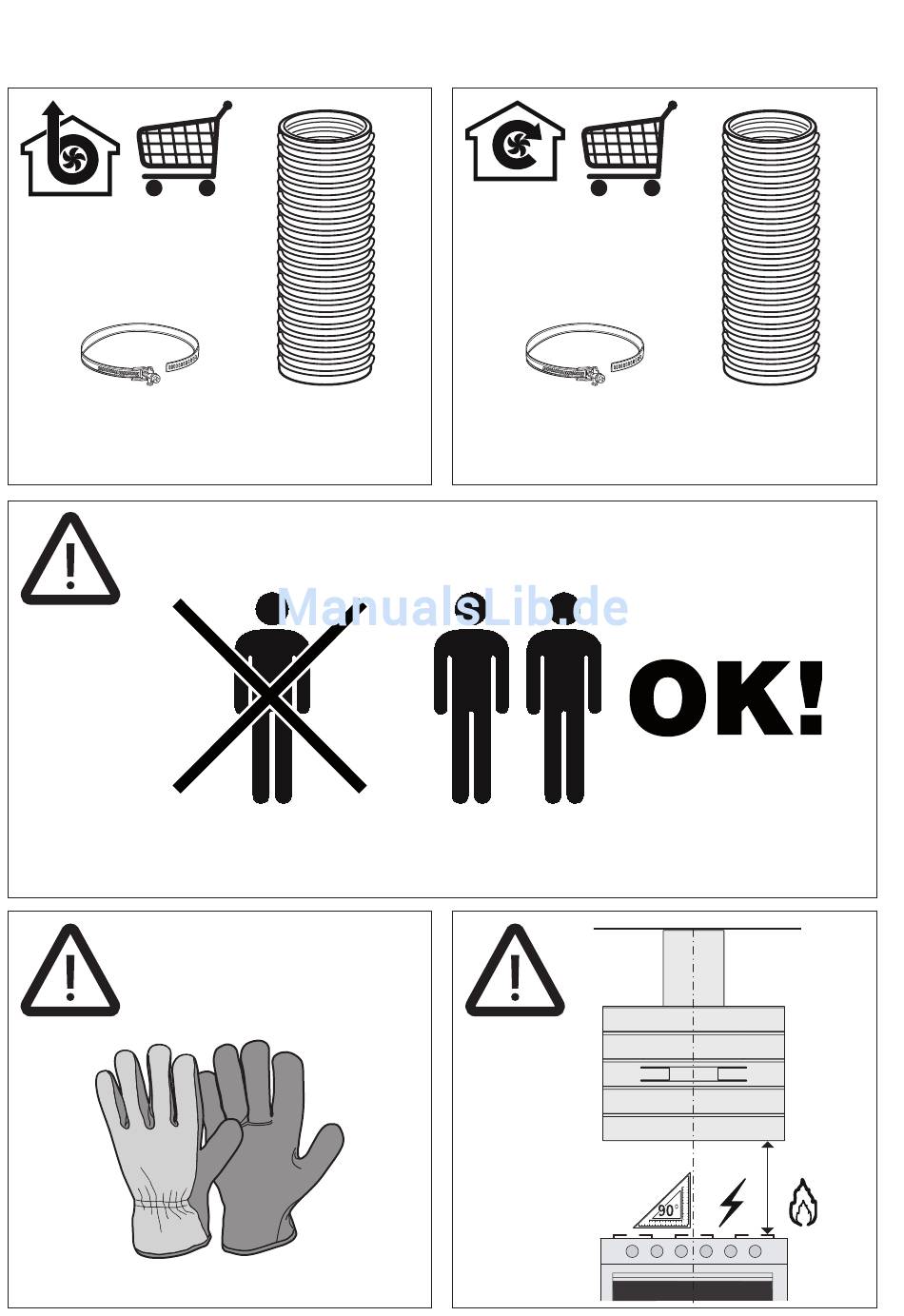 ManualsLib.de

OK!

90°