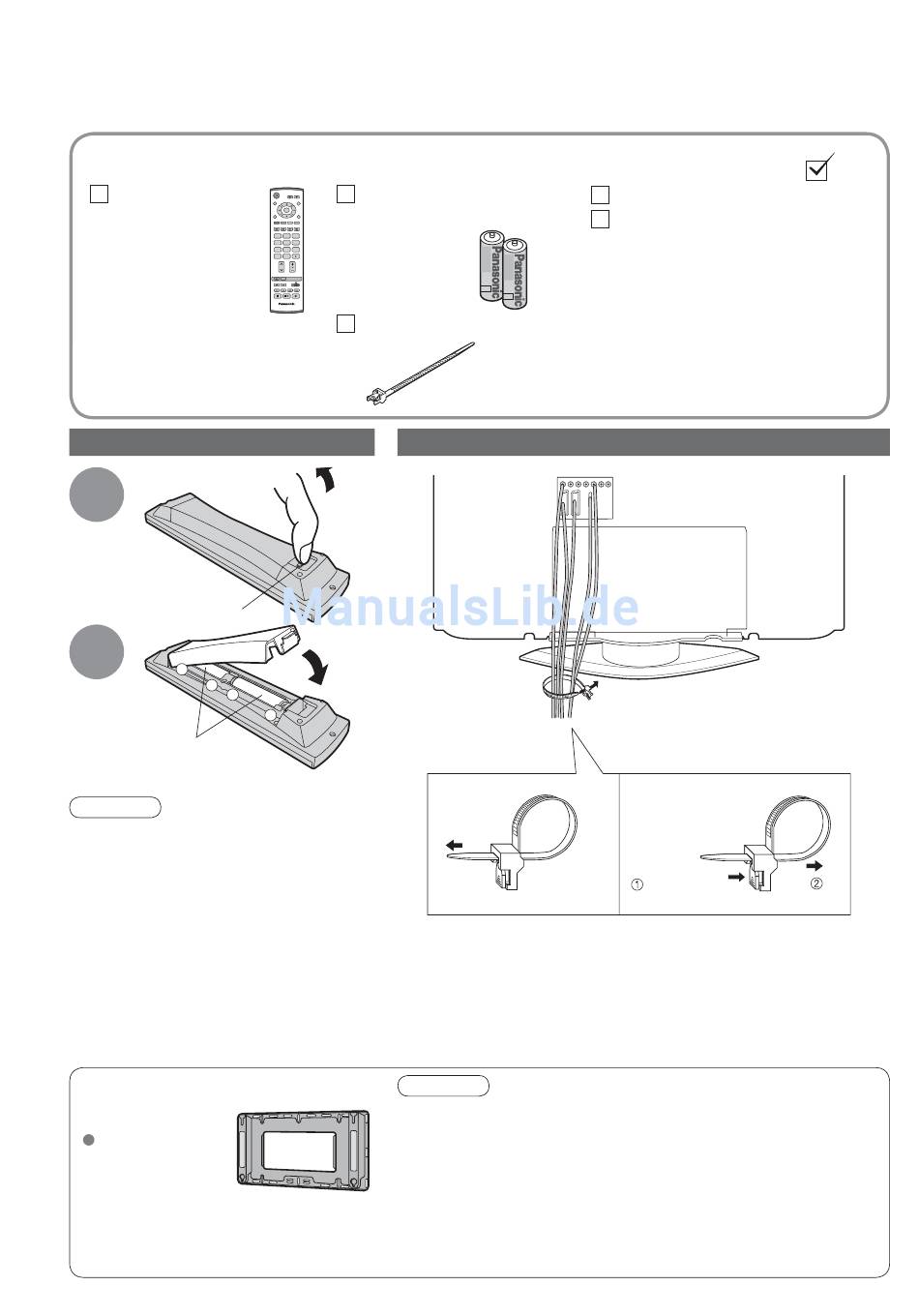 Panasonic

Panasonic

Panasonic

ManualsLib.de

①

②