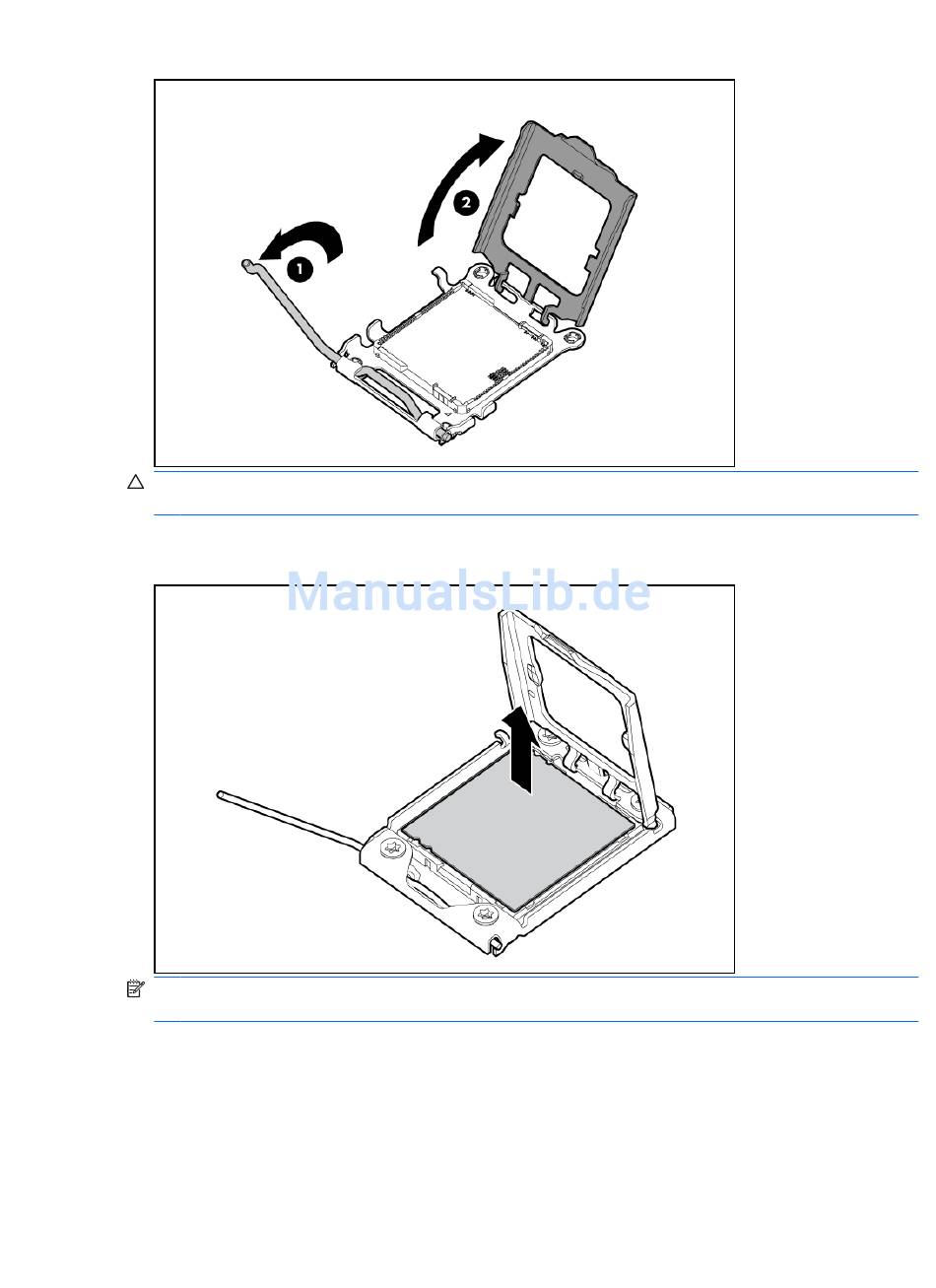 1

2

ManualsLib.de