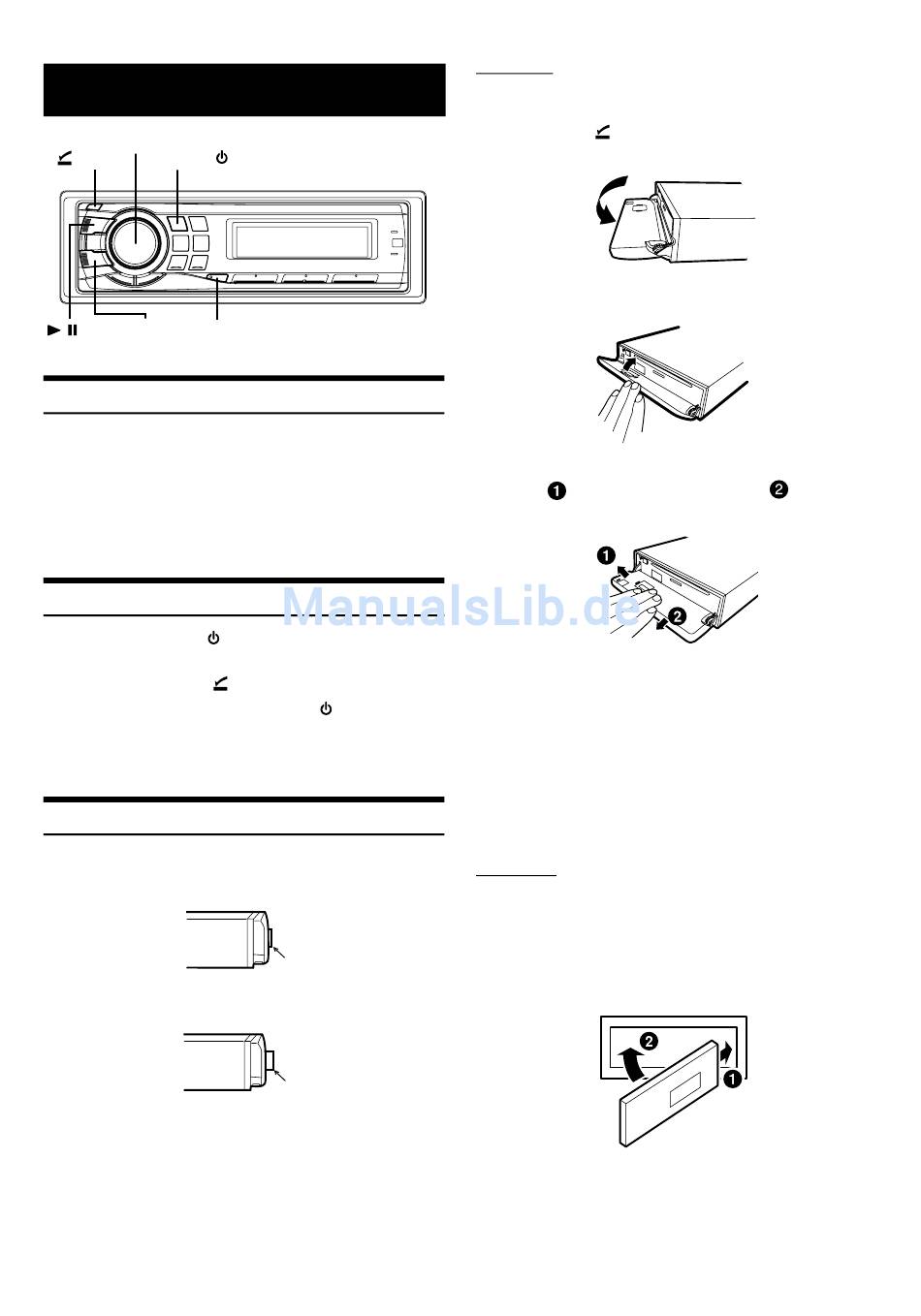 ManualsLib.de