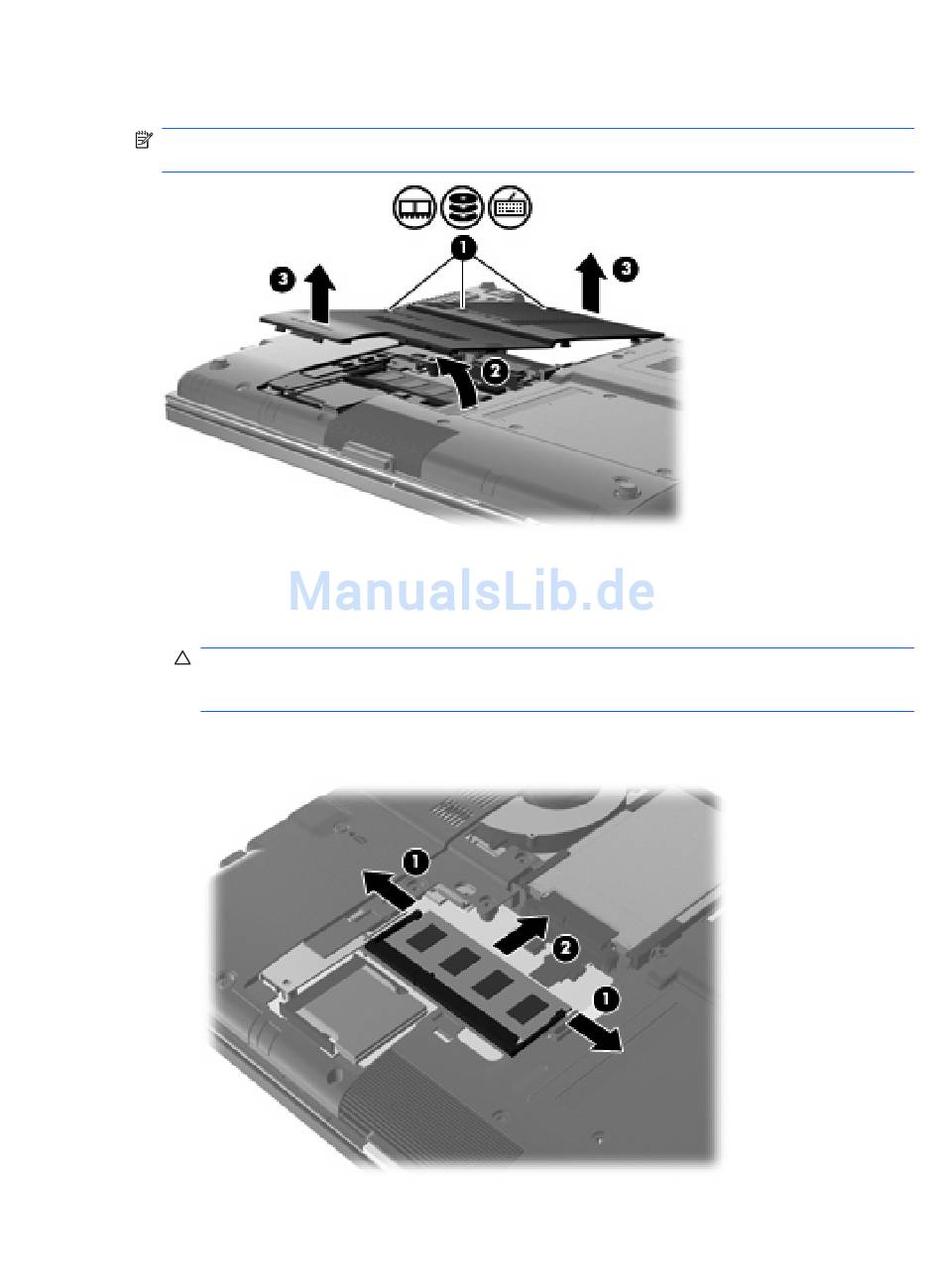 1
3
3
2

ManualsLib.de

1
2
1