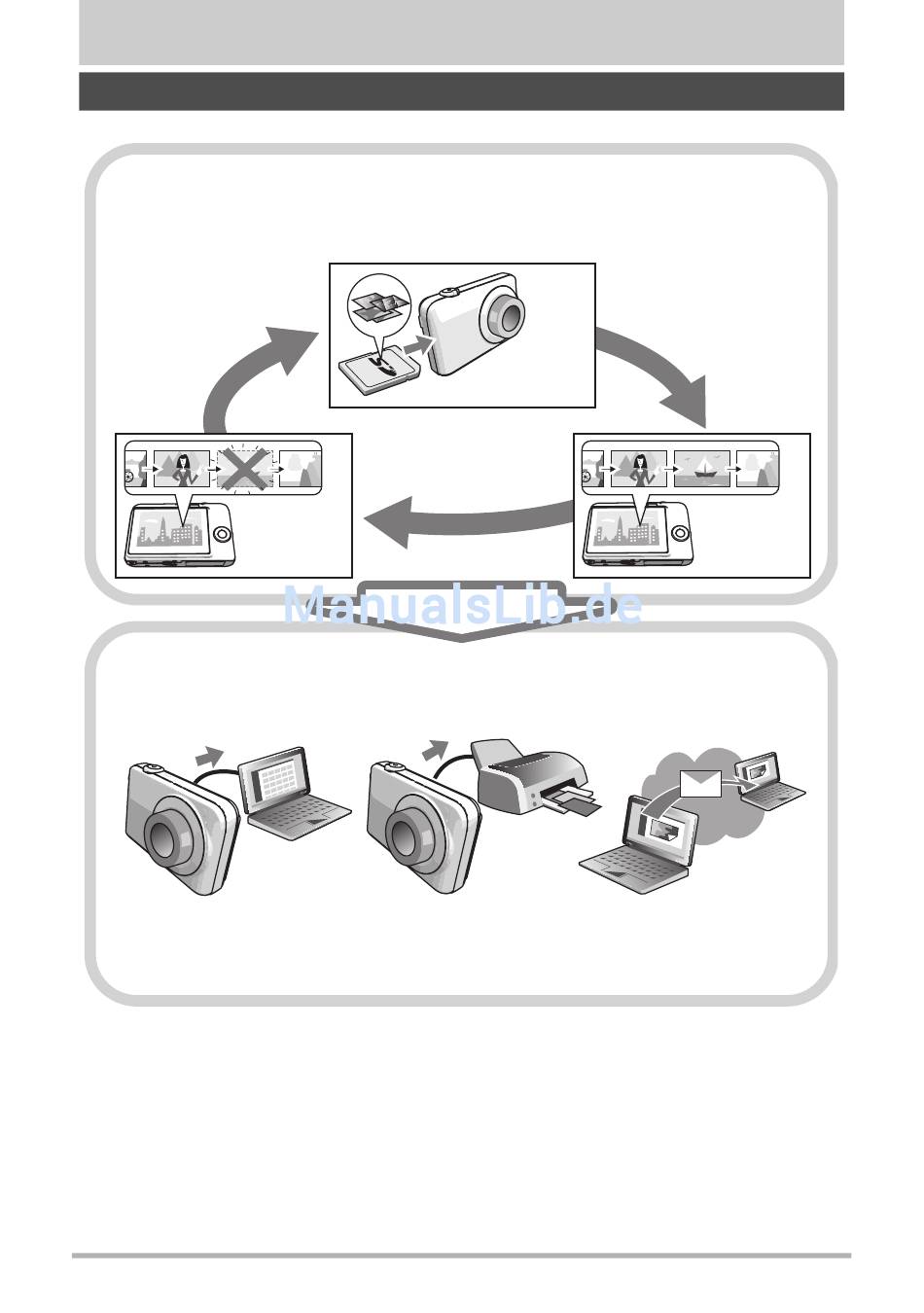 ManualsLib.de