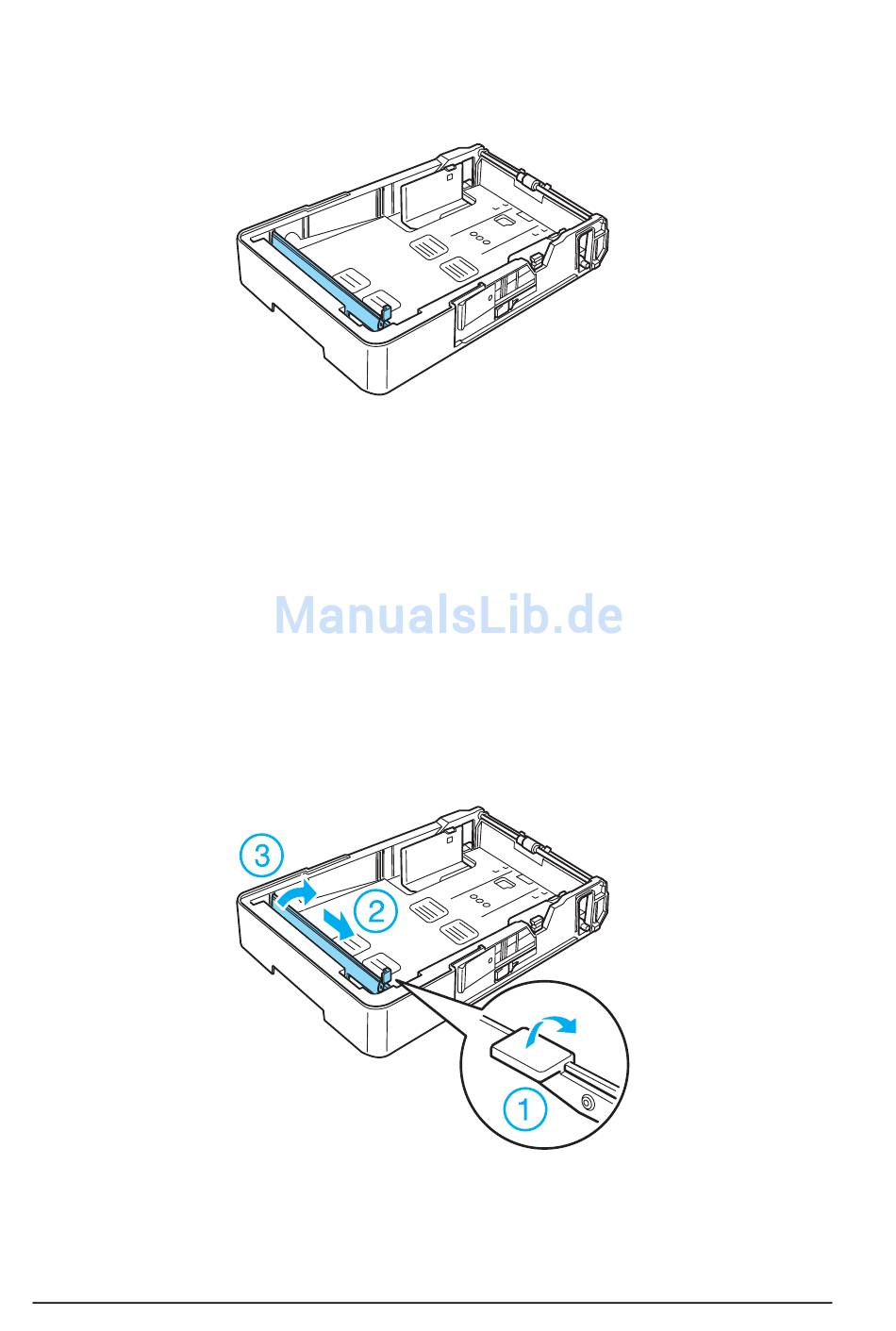 ManualsLib.de

3

2

1