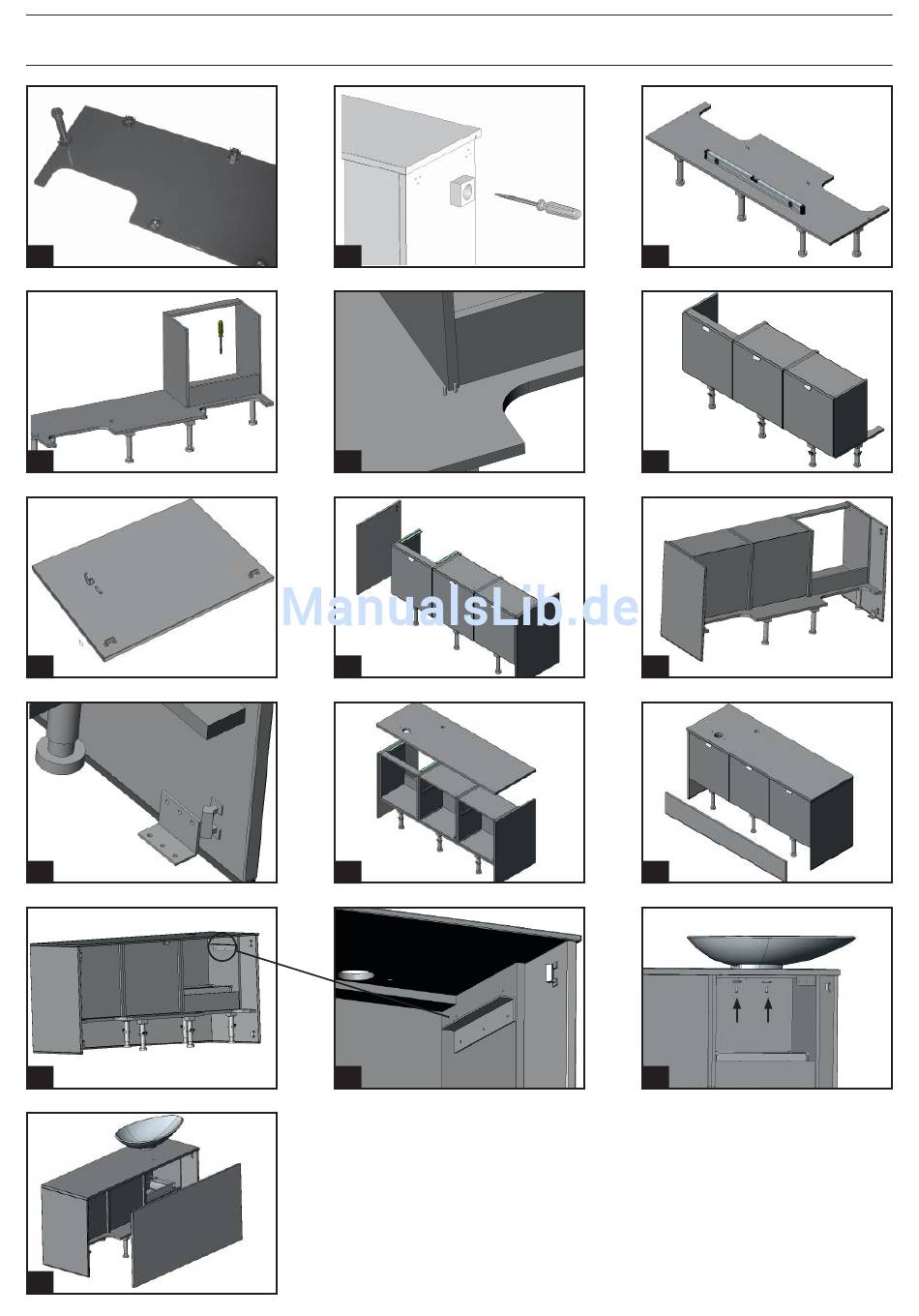 ManualsLib.de