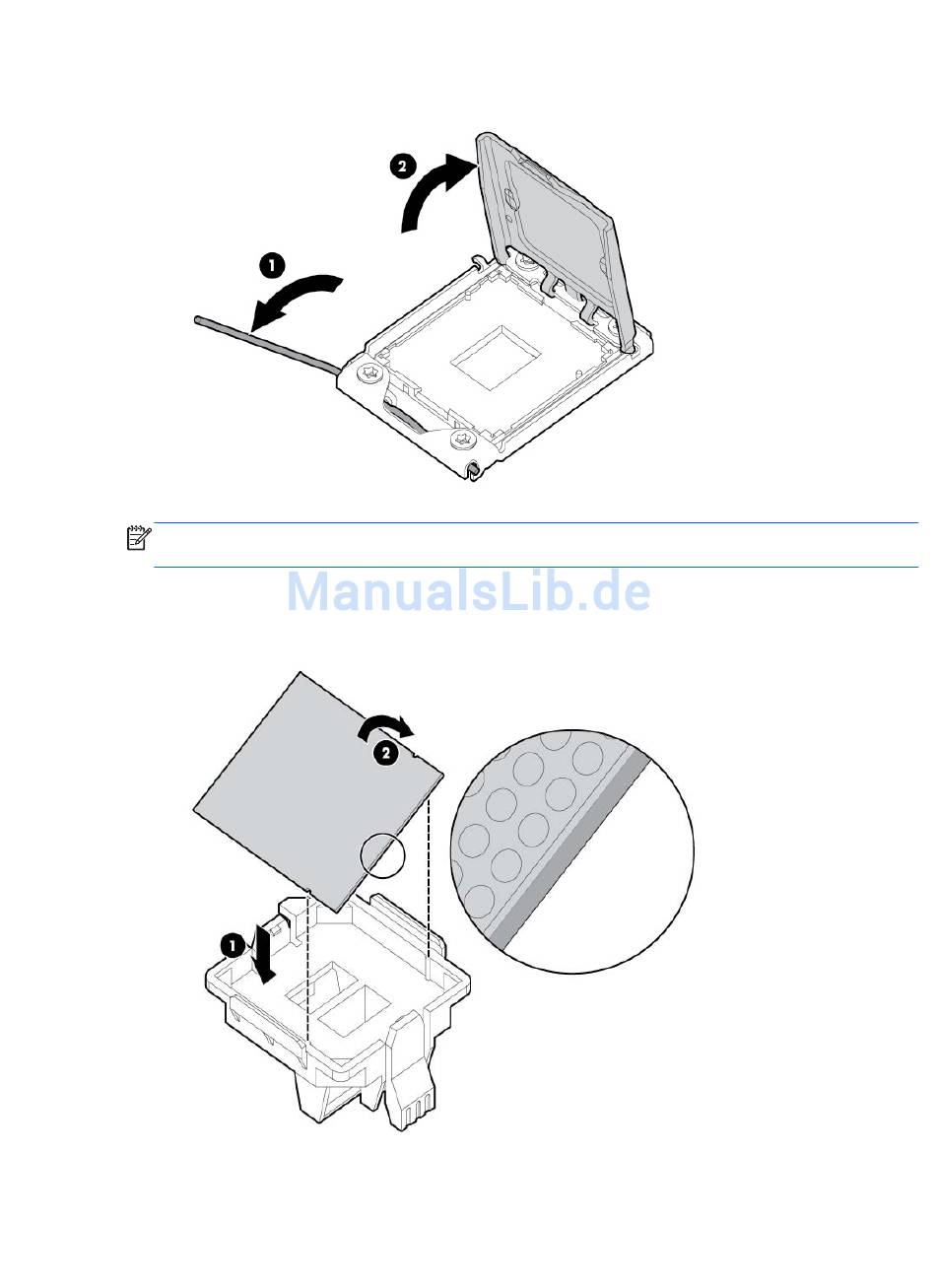 2

1

ManualsLib.de

2

1