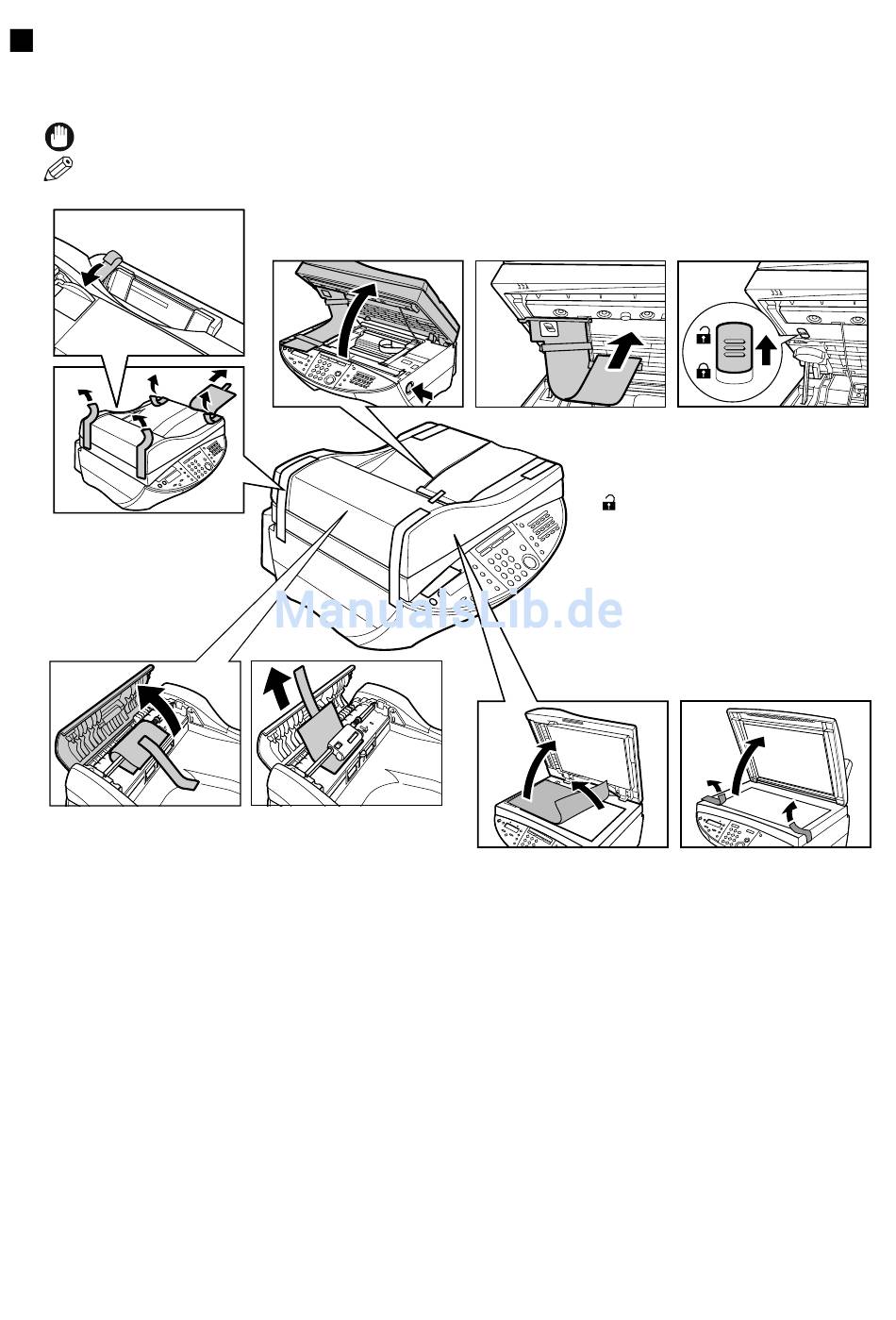 ManualsLib.de