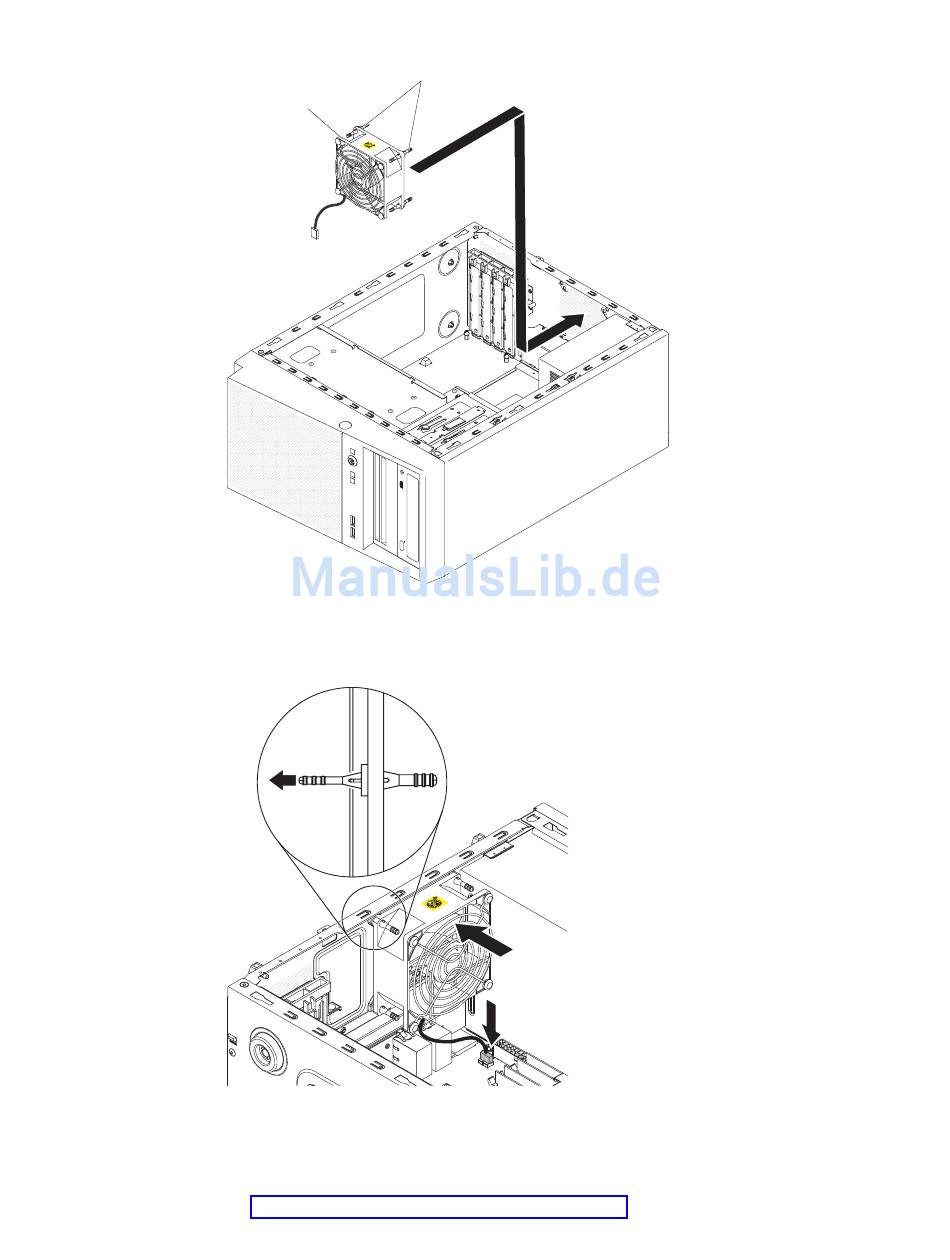 ManualsLib.de