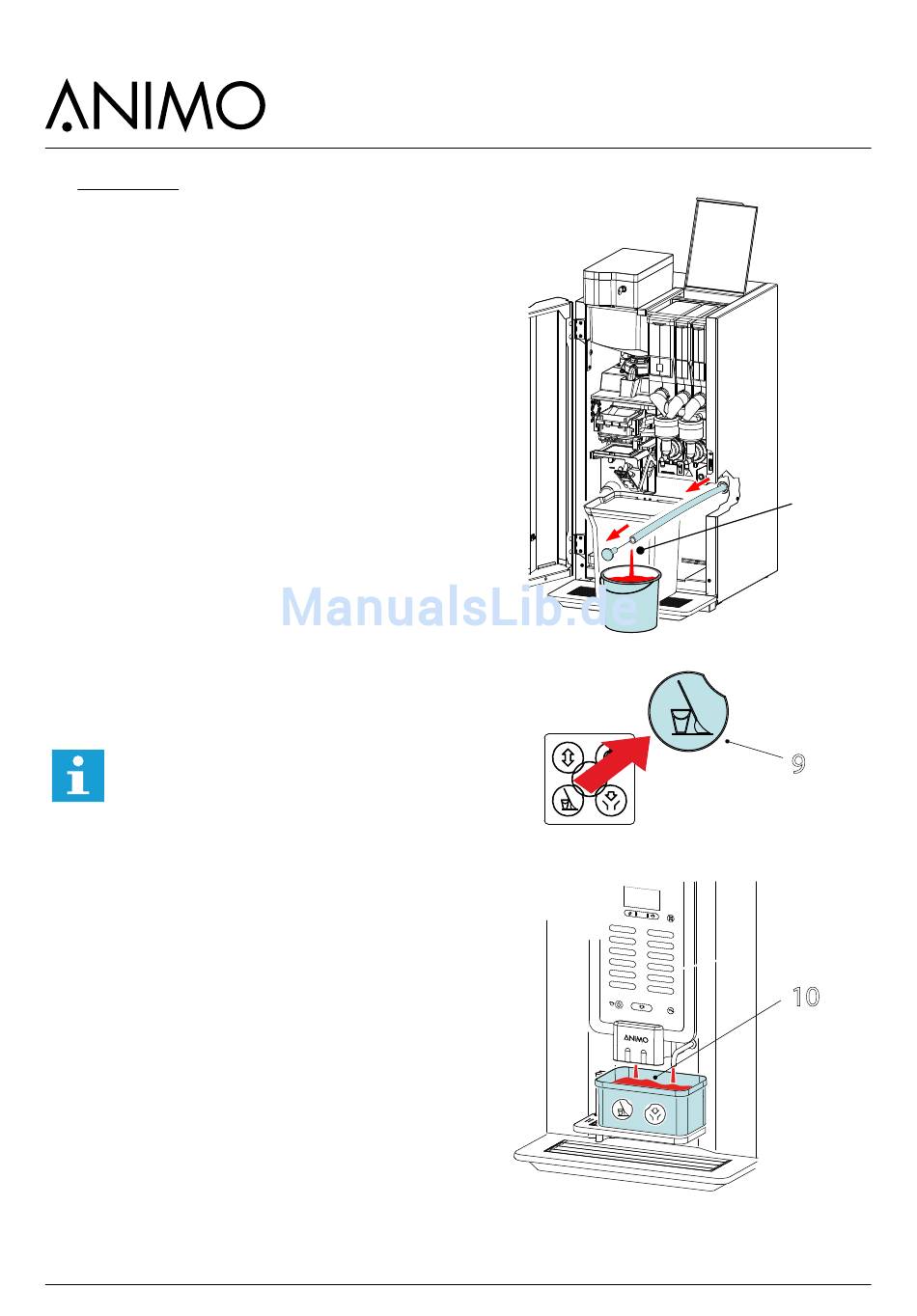 ANIMO

ManualsLib.de

9

ANIMO

10