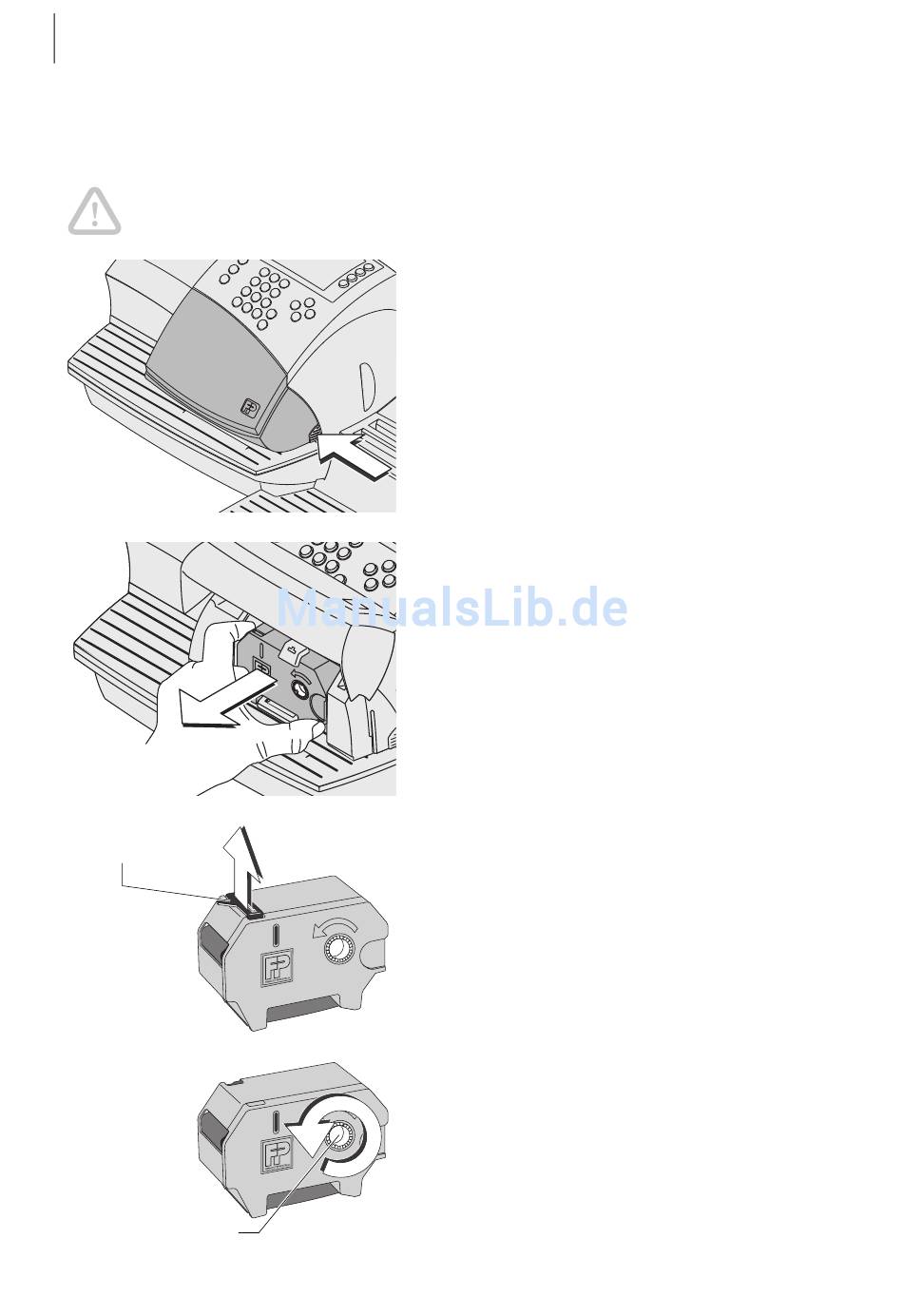 ManualsLib.de