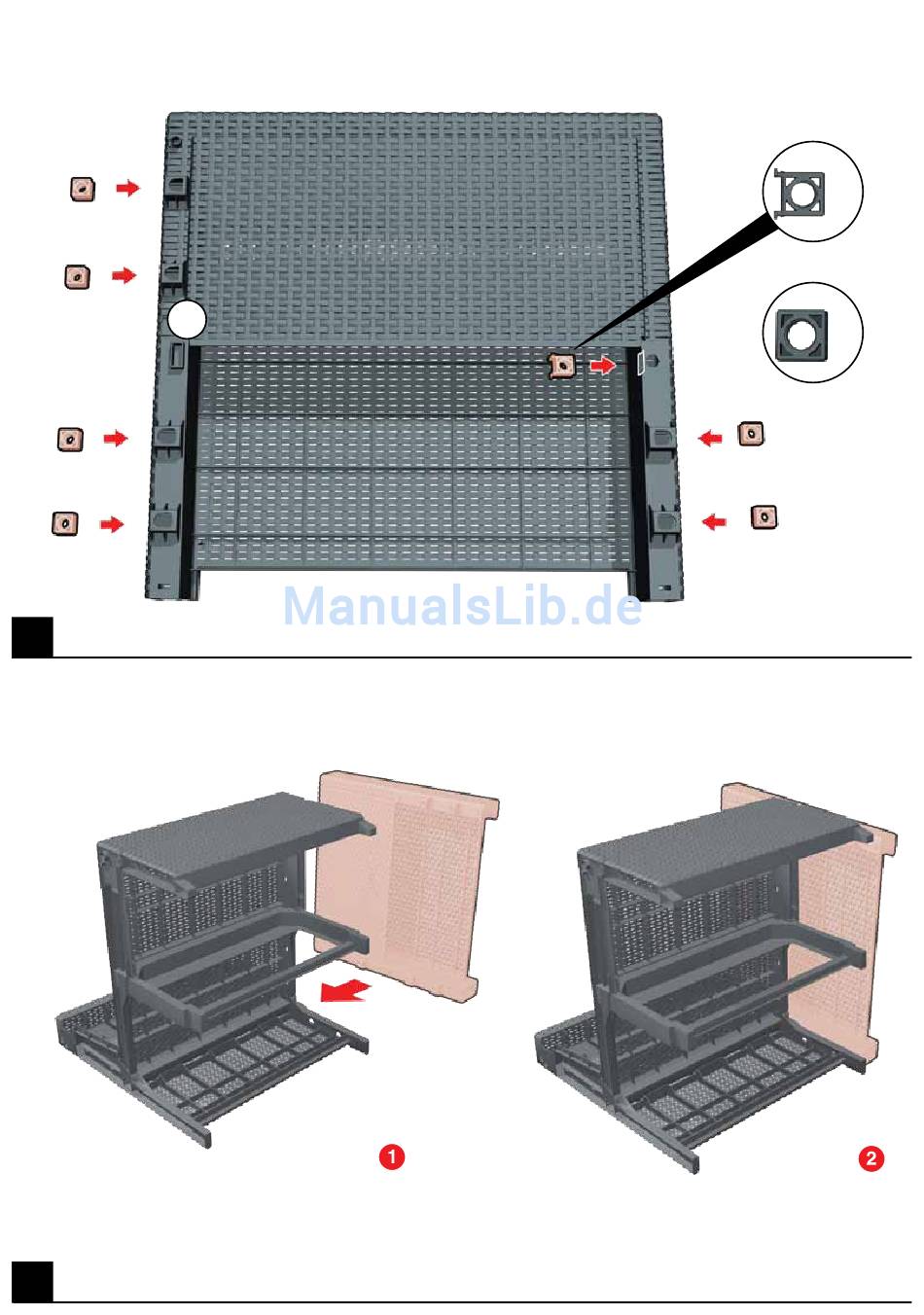 ManualsLib.de

1

2