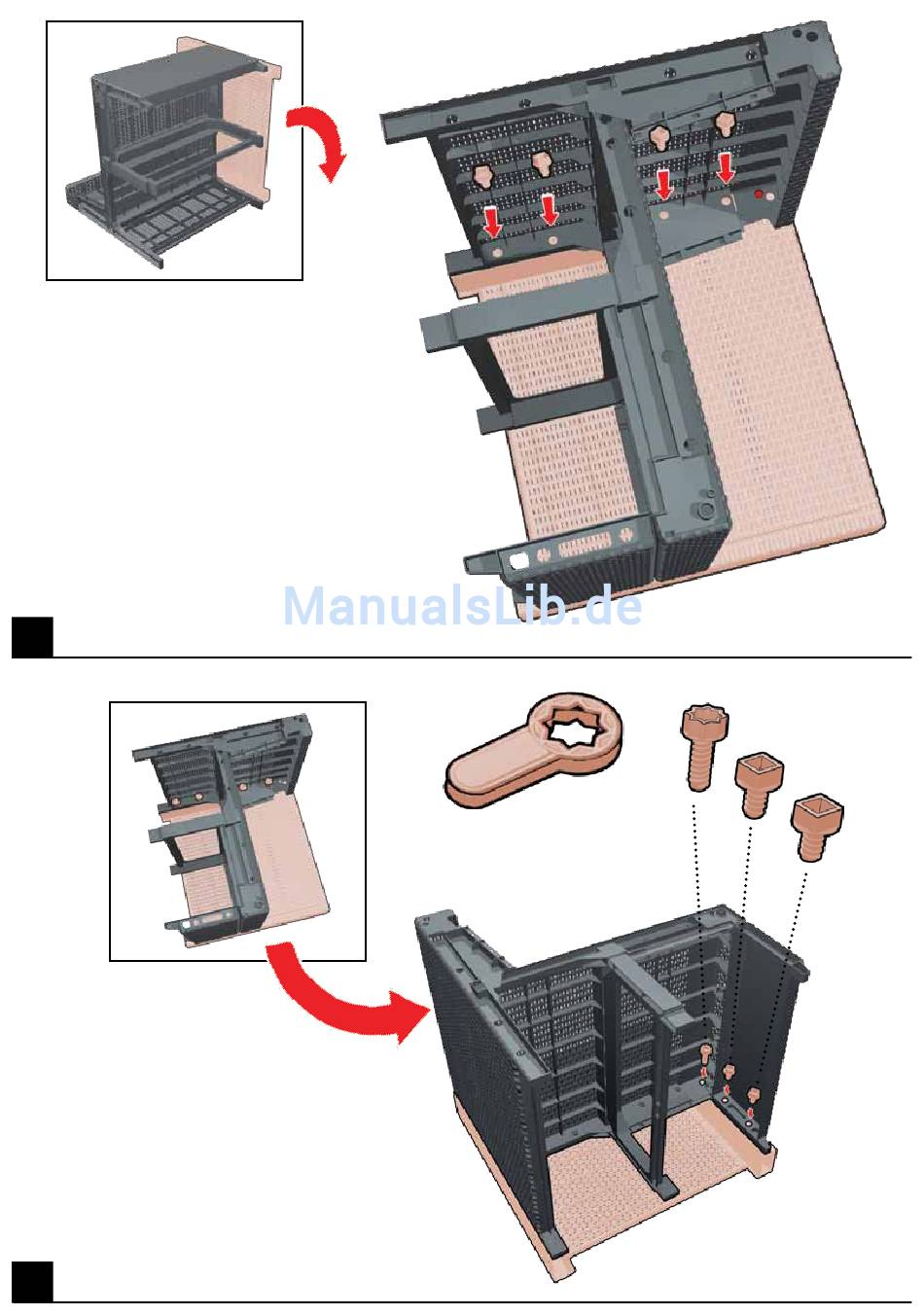 ManualsLib.de