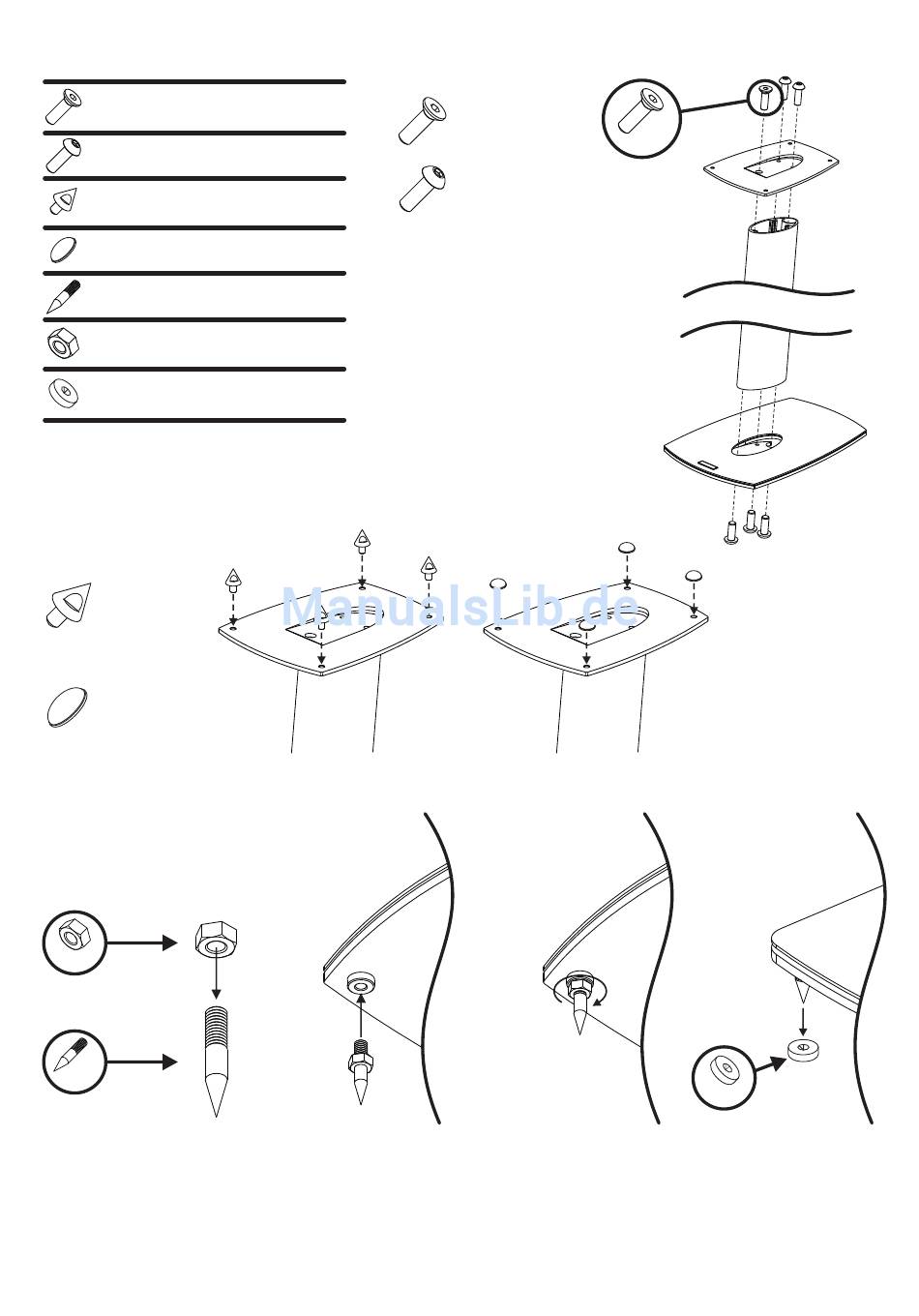 ManualsLib.de