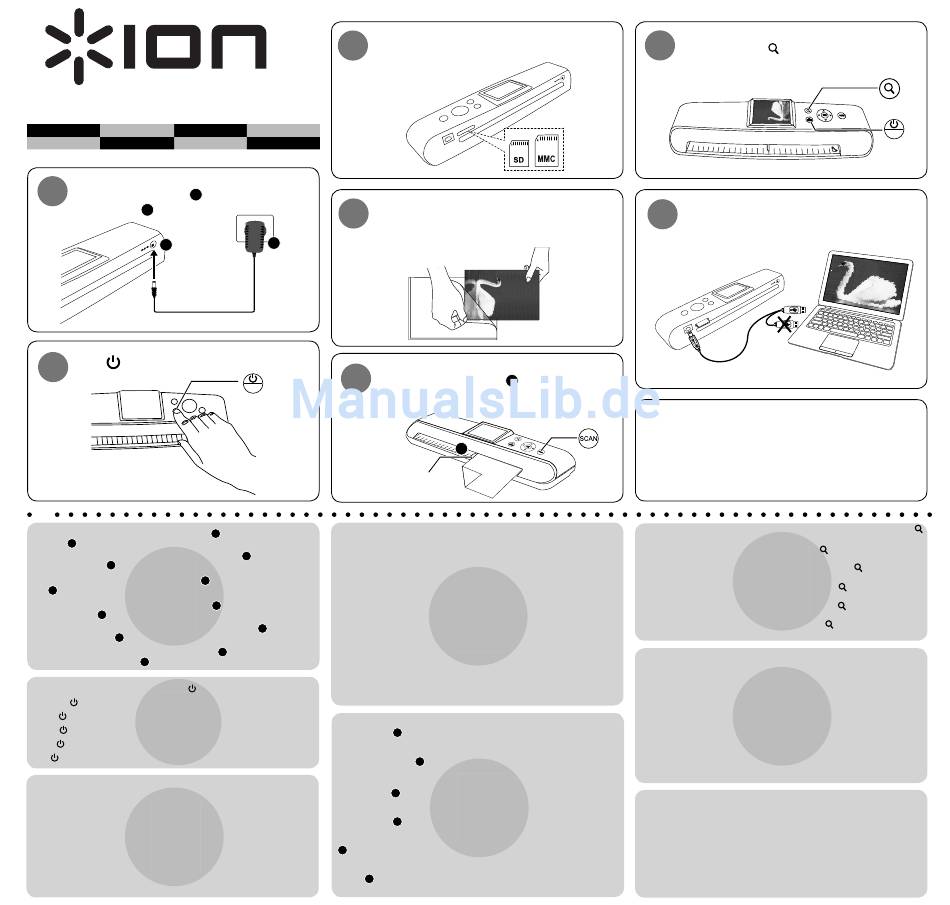 ION

SD

MMC

SCAN

ManualsLib.de