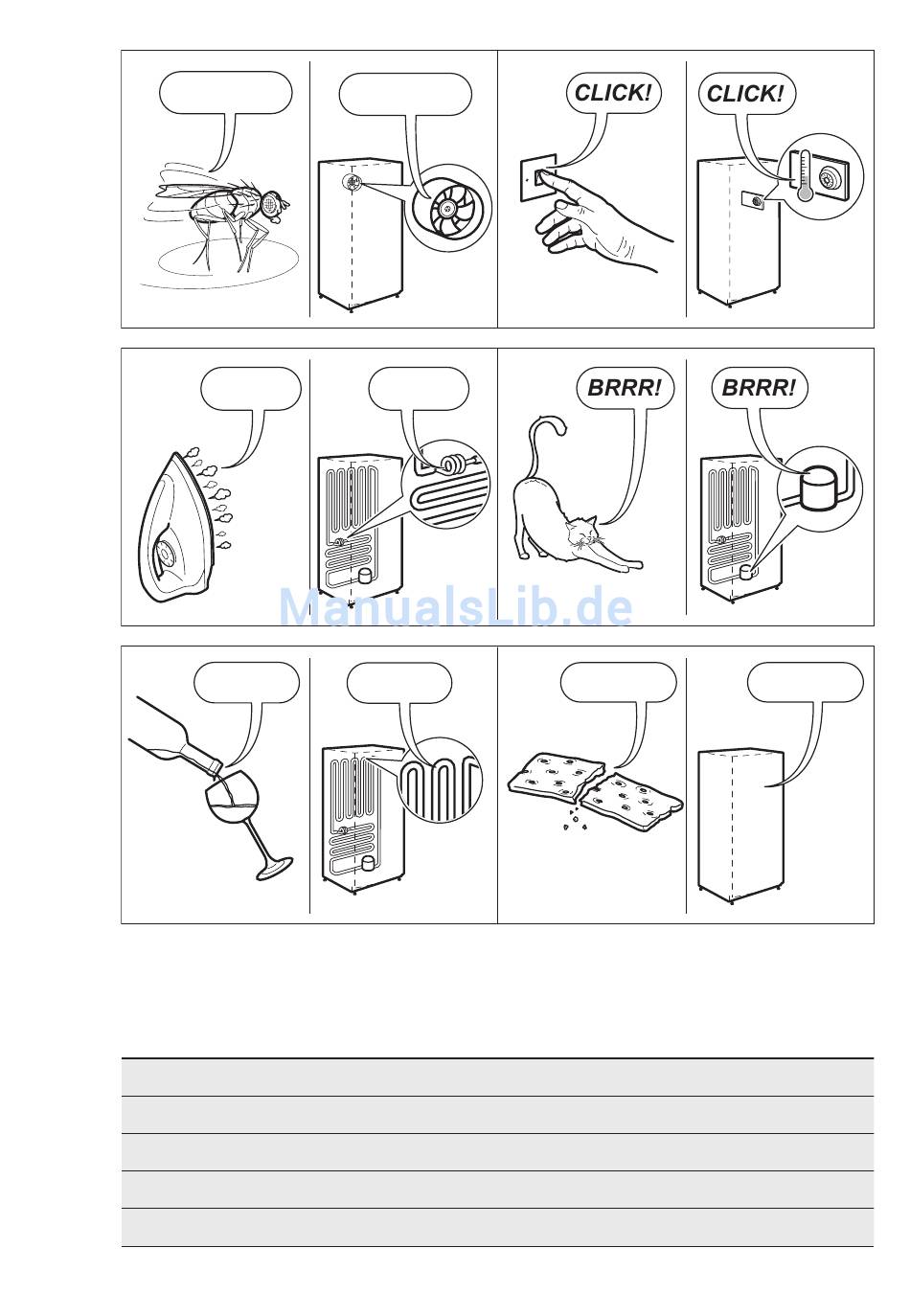 CLICK!

CLICK!

BRRR!

BRRR!

ManualsLib.de