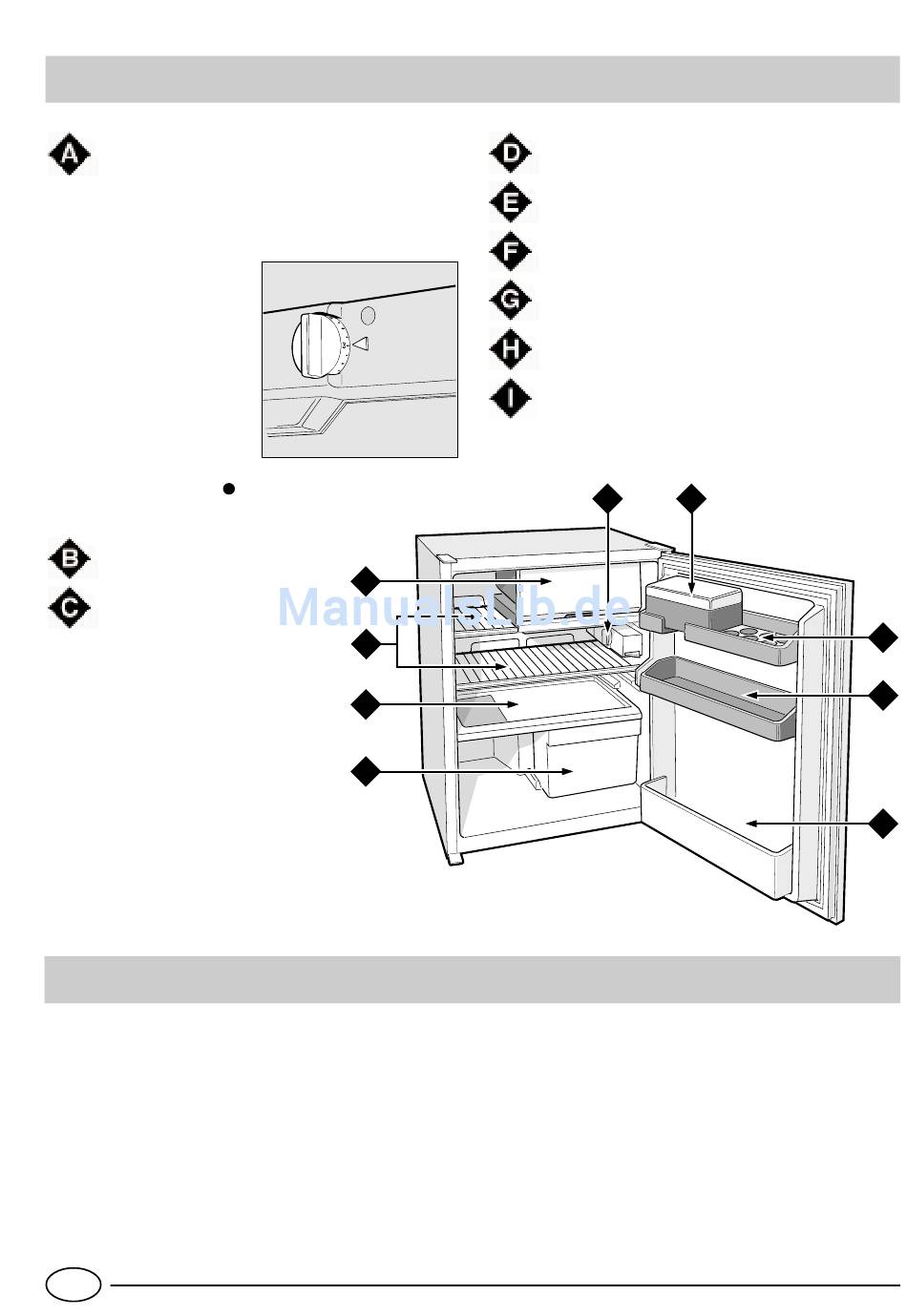 A

D

E

F

G

H

I

3

B

C

ManualsLib.de