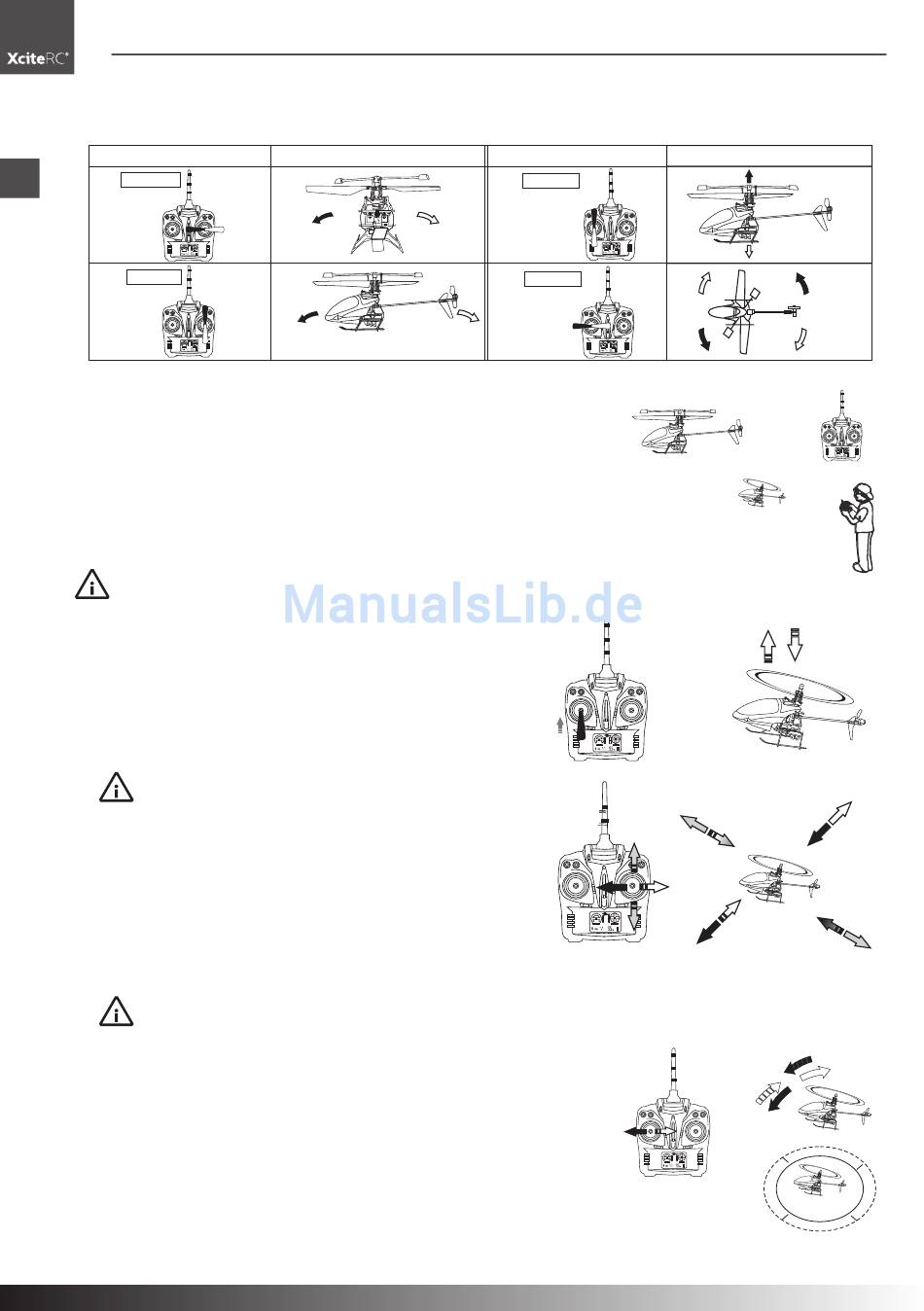 XciteRC®

ManualsLib.de